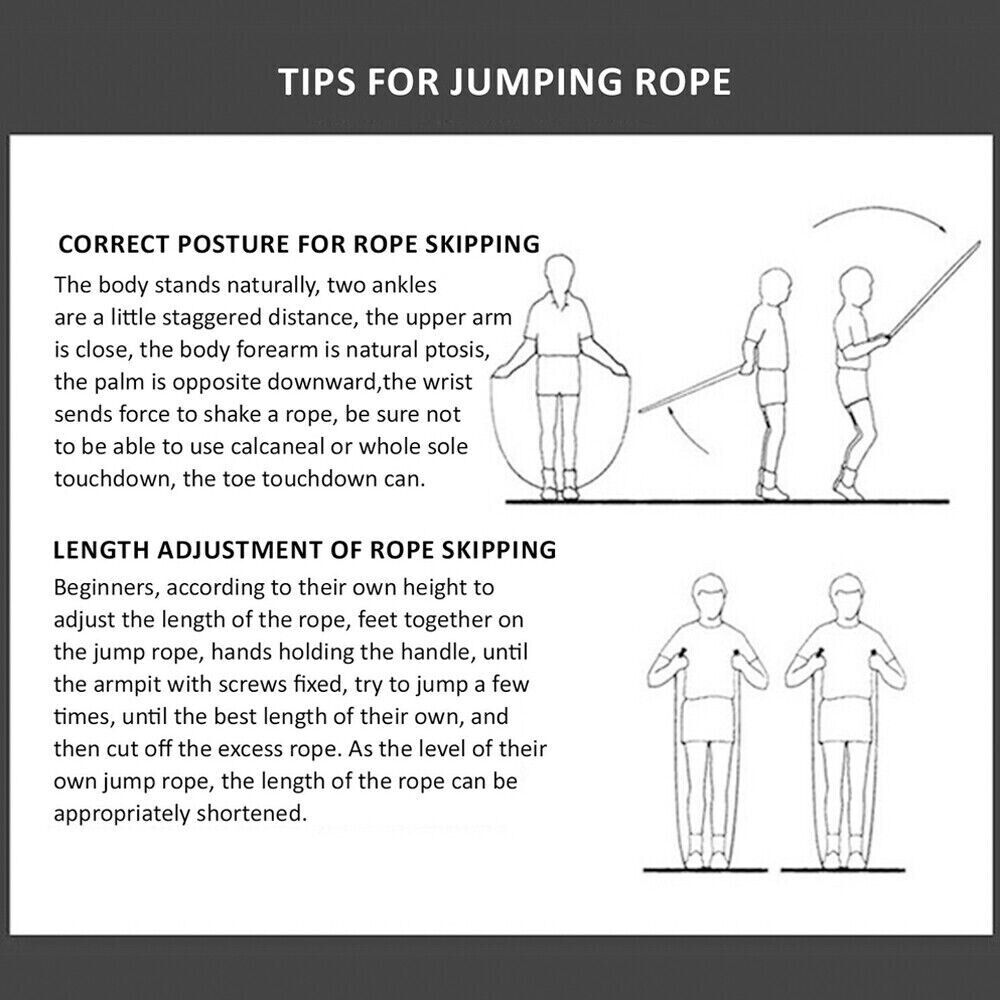 TIPS FOR JUMPING ROPE

CORRECT POSTURE FOR ROPE SKIPPING

The body stands naturally, two ankles are a little staggered distance, the upper arm is close, the body forearm is natural ptosis, the palm is opposite downward,the wrist sends force to shake a rope, be sure not to be able to use calcaneal or whole sole touchdown, the toe touchdown can.

LENGTH ADJUSTMENT OF ROPE SKIPPING

Beginners, according to their own height to adjust the length of the rope, feet together on the jump rope, hands holding the handle, until the armpit with screws fixed, try to jump a few times, until the best length of their own, and then cut off the excess rope. As the level of their own jump rope, the length of the rope can be appropriately shortened.