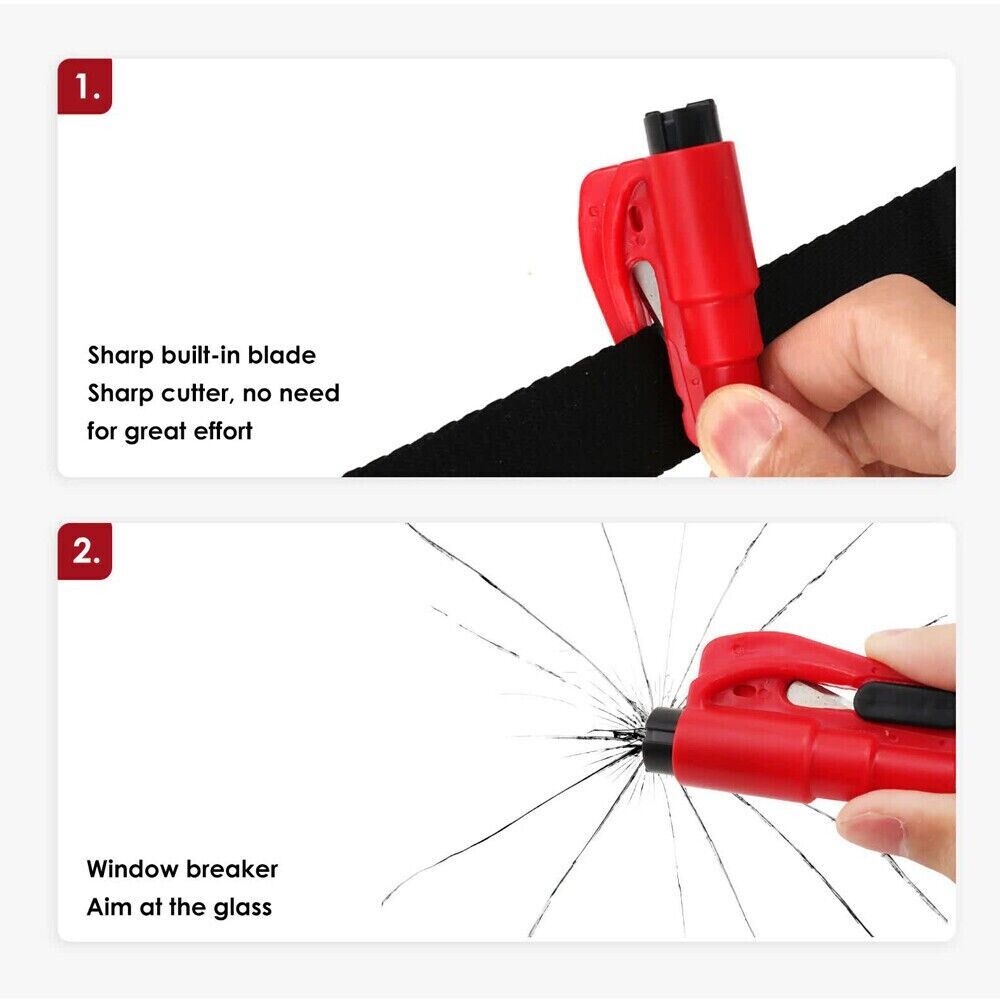 1.

Sharp built-in blade
Sharp cutter, no need for great effort

2.

Window breaker
Aim at the glass