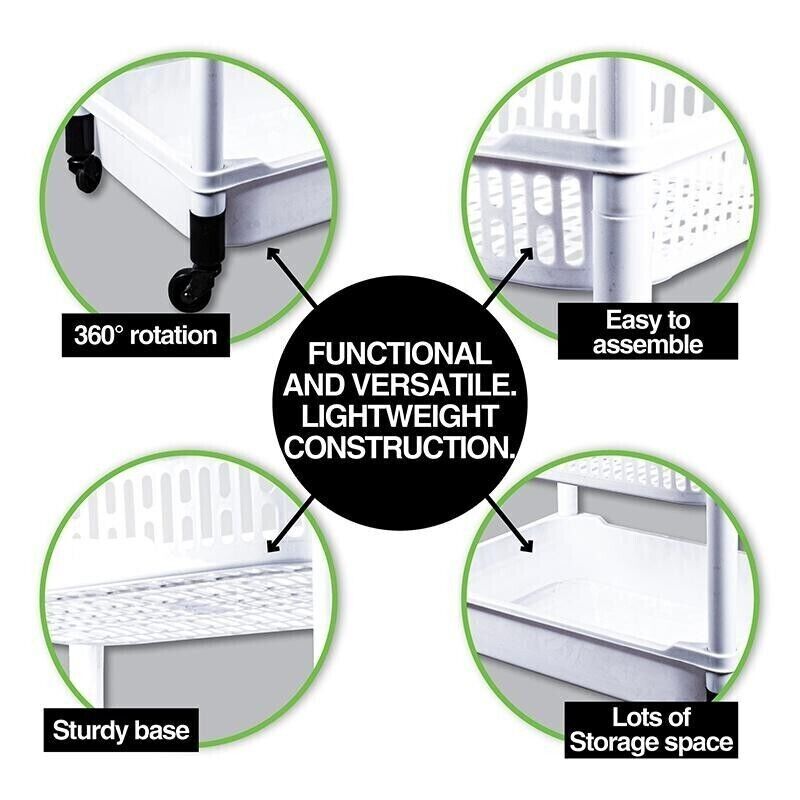 360° rotation

Easy to assemble

FUNCTIONAL AND VERSATILE. LIGHTWEIGHT CONSTRUCTION.

Sturdy base

Lots of Storage space