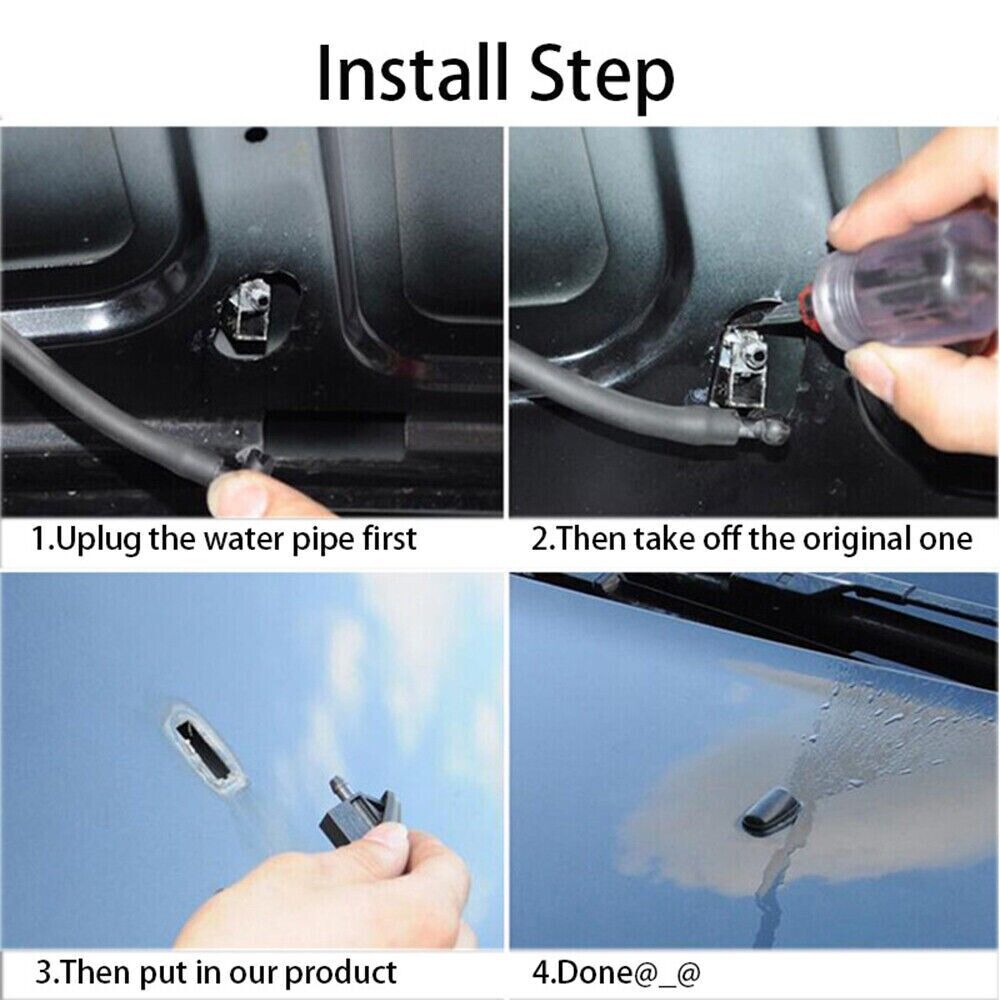 Install Step

1.Uplug the water pipe first

2.Then take off the original one

3.Then put in our product

4.Done@_@