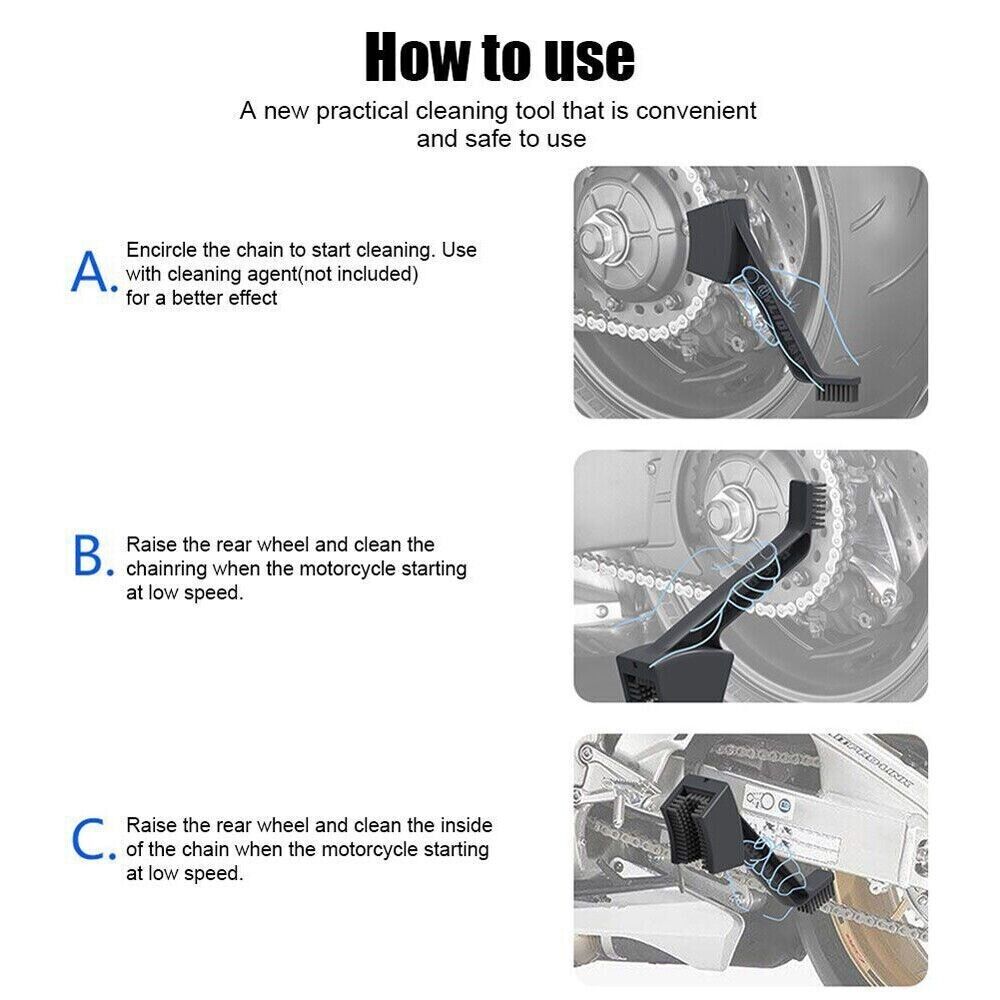 How to use

A new practical cleaning tool that is convenient and safe to use

A. Encircle the chain to start cleaning. Use with cleaning agent(not included) for a better effect

B. Raise the rear wheel and clean the chainring when the motorcycle starting at low speed.

C. Raise the rear wheel and clean the inside of the chain when the motorcycle starting at low speed.