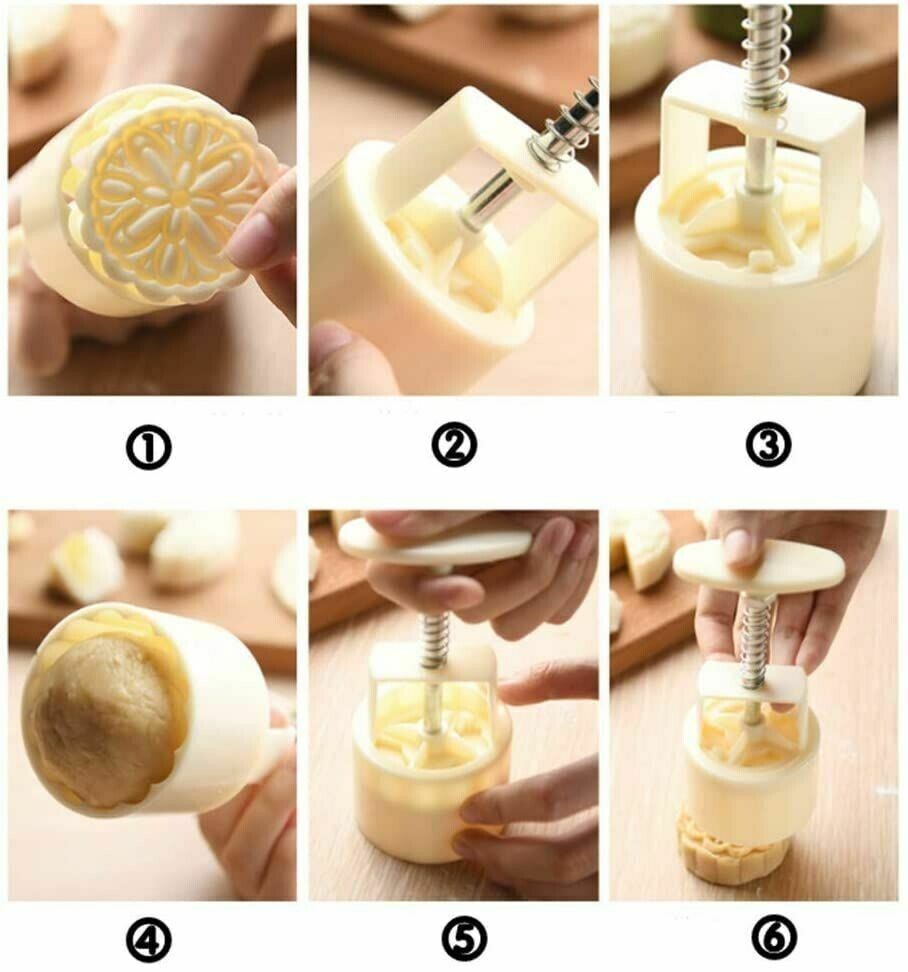 ①

②

③

④

⑤

⑥