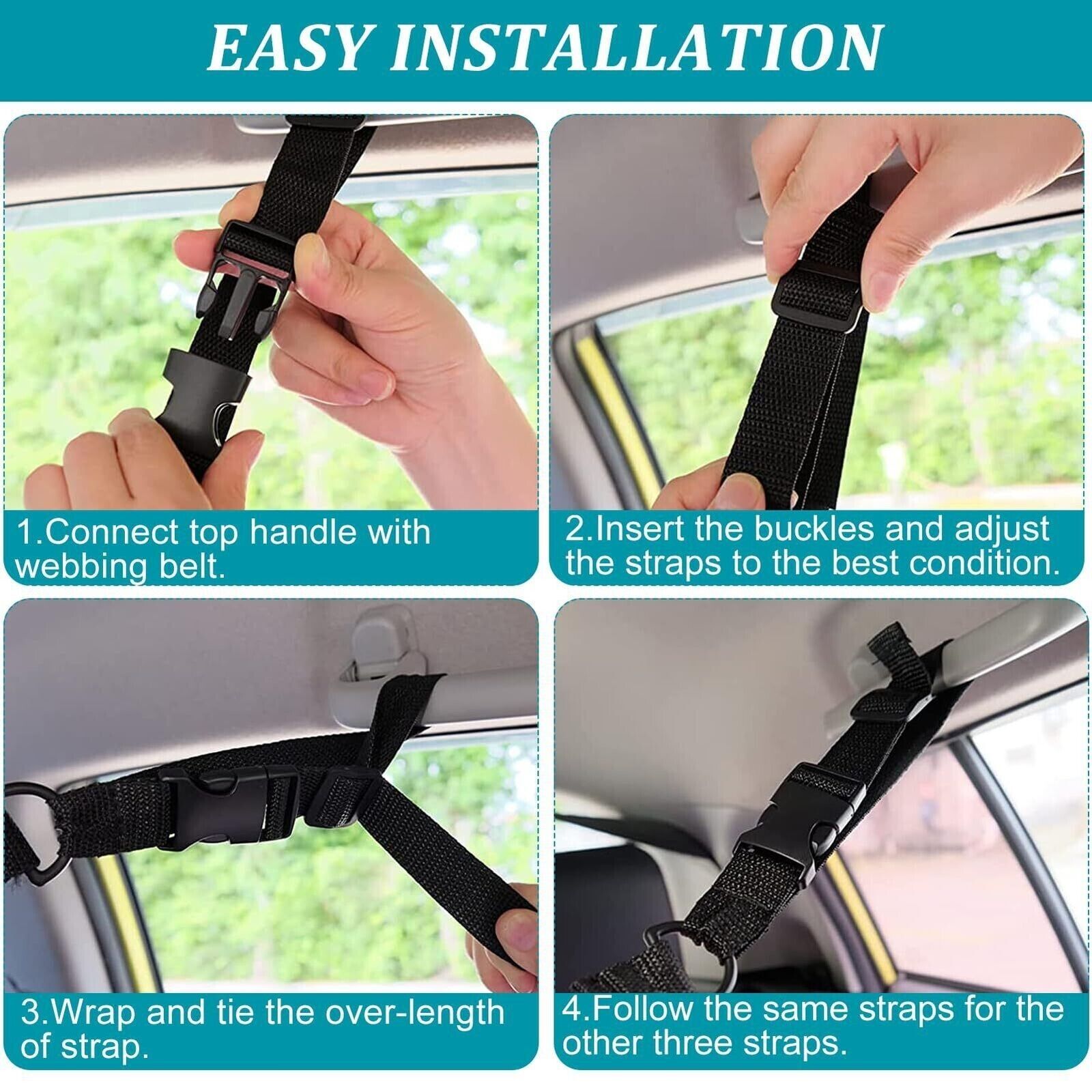 EASY INSTALLATION

1.Connect top handle with webbing belt.

2.Insert the buckles and adjust the straps to the best condition.

3.Wrap and tie the over-length of strap.

4.Follow the same straps for the other three straps.