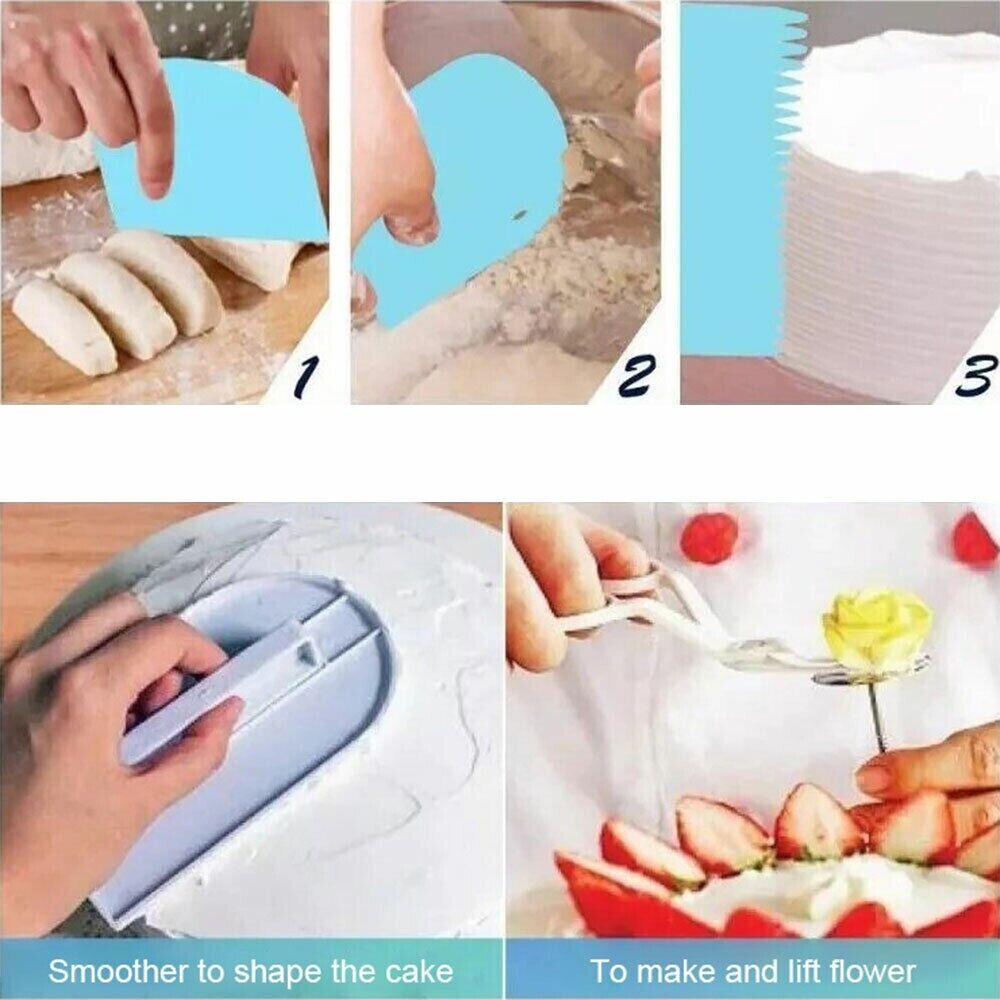 1

2

3

Smoother to shape the cake

To make and lift flower