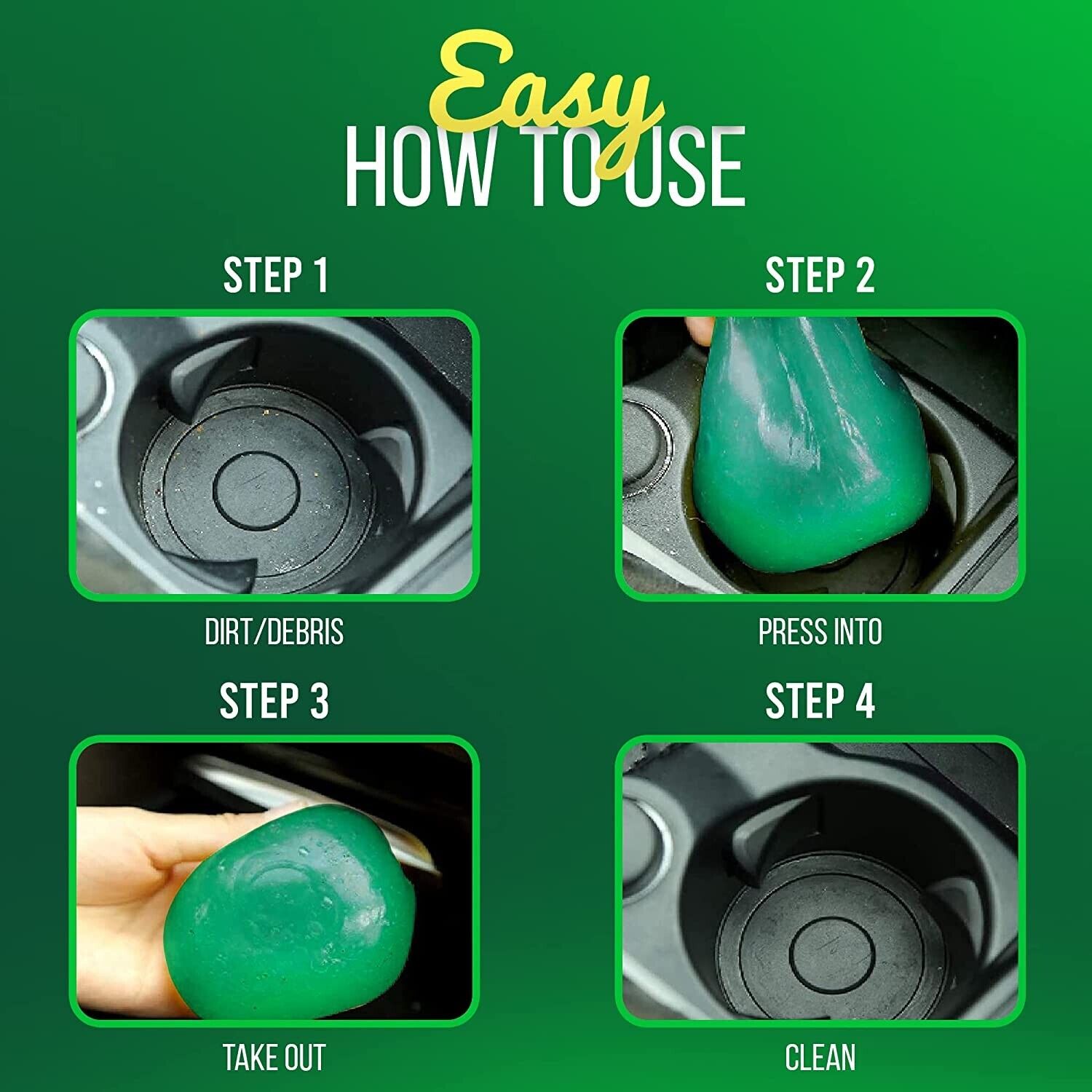 Easy
HOW TO USE

STEP 1

DIRT/DEBRIS

STEP 2

PRESS INTO

STEP 3

TAKE OUT

STEP 4

CLEAN