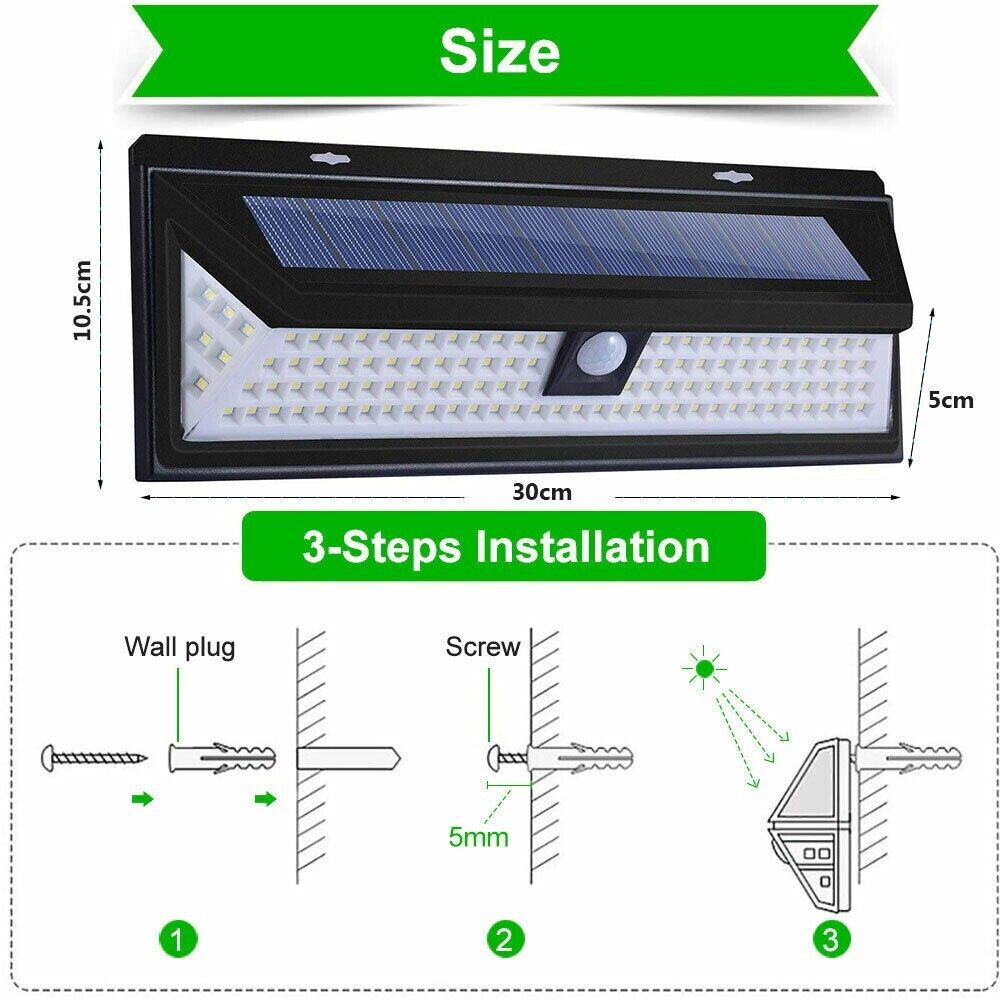 Size

10.5cm

5cm

30cm

3-Steps Installation

Wall plug

Screw

5mm

1

2

3