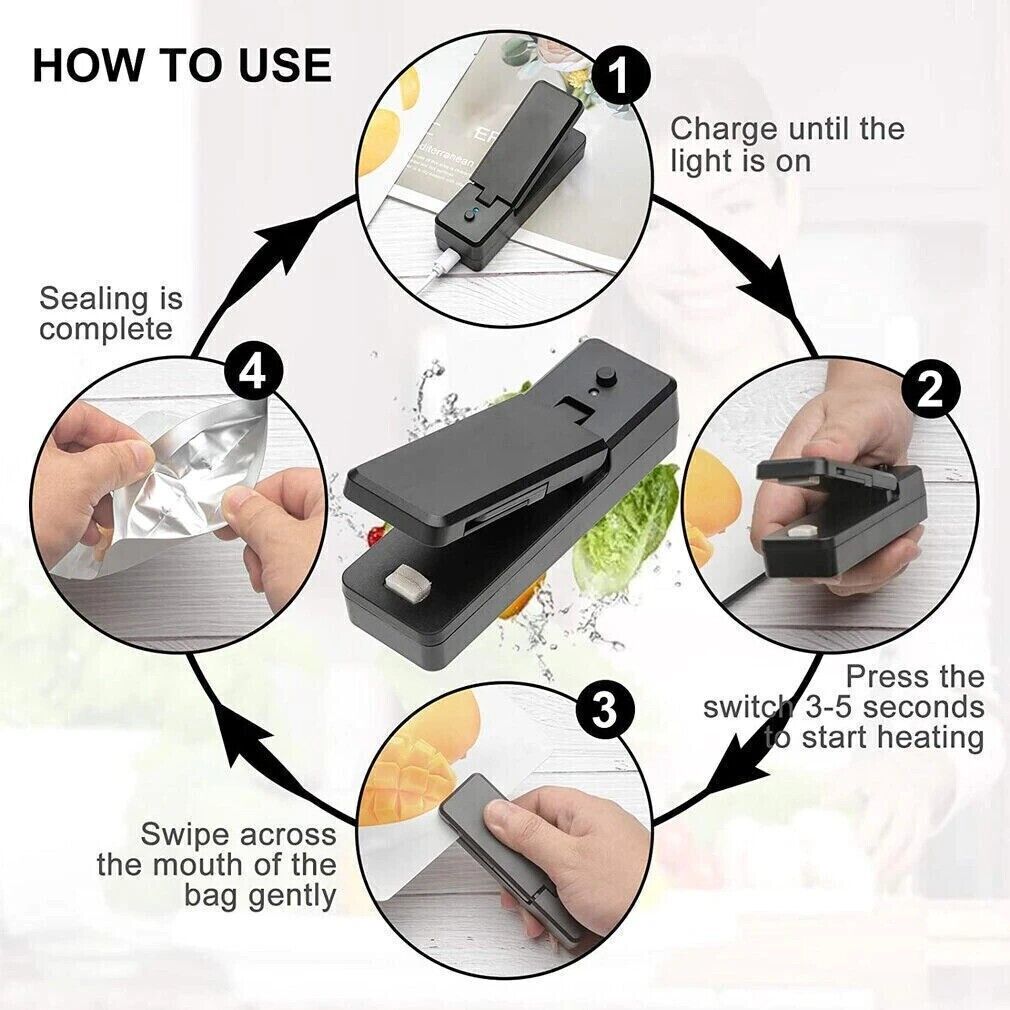 HOW TO USE

1

Charge until the light is on

2

Press the switch 3-5 seconds to start heating

3

Swipe across the mouth of the bag gently

4

Sealing is complete