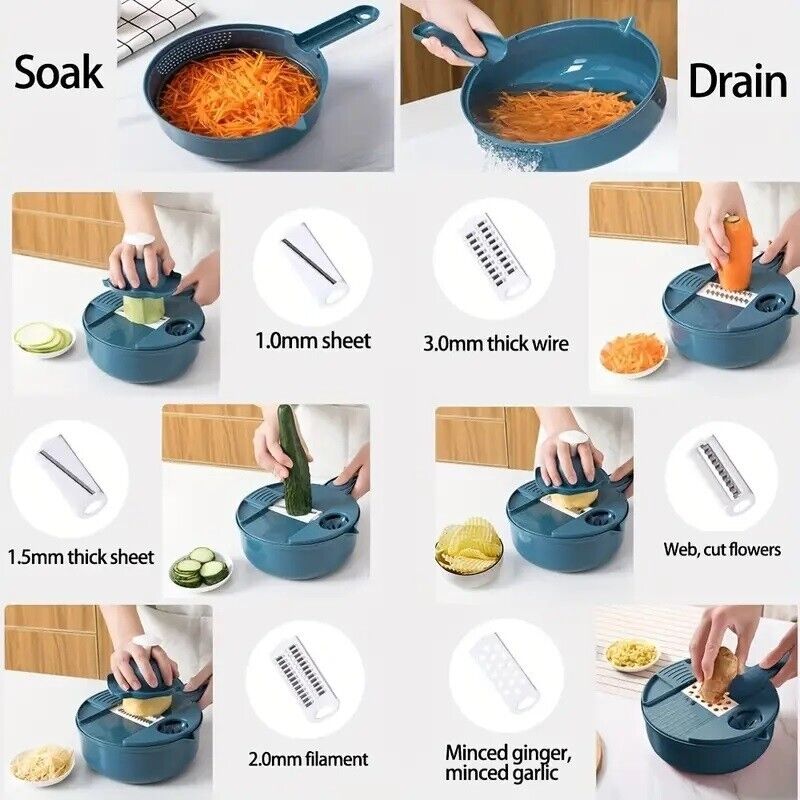 Soak

Drain

1.0mm sheet

3.0mm thick wire

1.5mm thick sheet

Web, cut flowers

2.0mm filament

Minced ginger, minced garlic