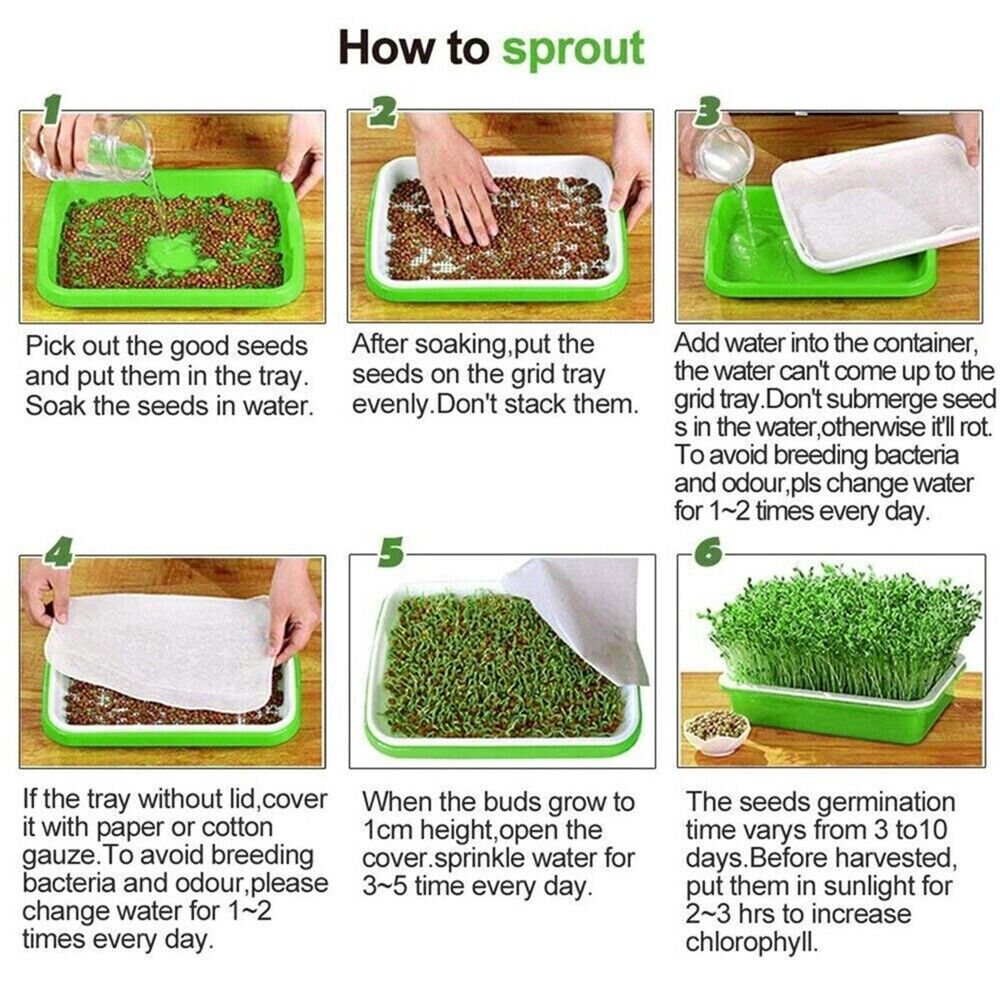 How to sprout

1

Pick out the good seeds and put them in the tray. Soak the seeds in water.

2

After soaking,put the seeds on the grid tray evenly.Don't stack them.

3

Add water into the container, the water can't come up to the grid tray.Don't submerge seed s in the water,otherwise it'll rot. To avoid breeding bacteria and odour,pls change water for 1~2 times every day.

4

If the tray without lid,cover it with paper or cotton gauze.To avoid breeding bacteria and odour,please change water for 1~2 times every day.

5

When the buds grow to 1cm height,open the cover.sprinkle water for 3~5 time every day.

6

The seeds germination time varys from 3 to10 days.Before harvested, put them in sunlight for 2~3 hrs to increase chlorophyll.