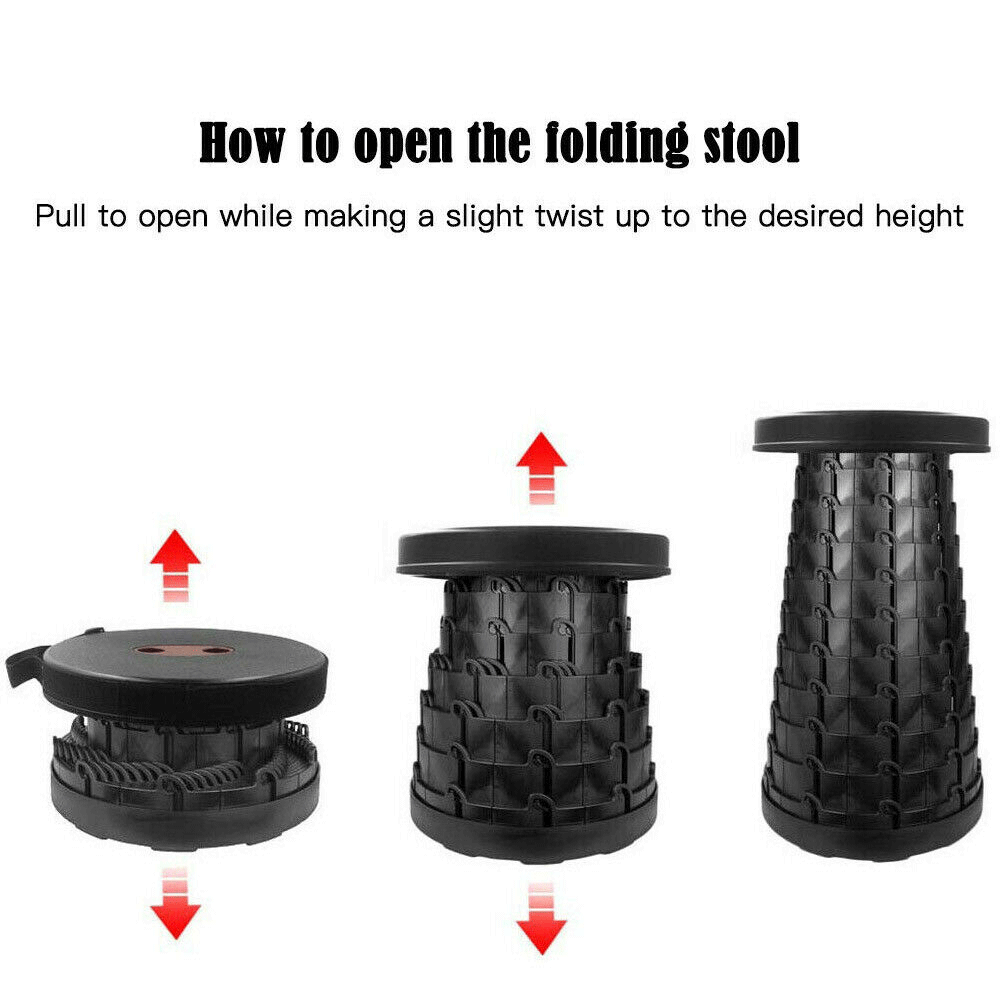 How to open the folding stool

Pull to open while making a slight twist up to the desired height