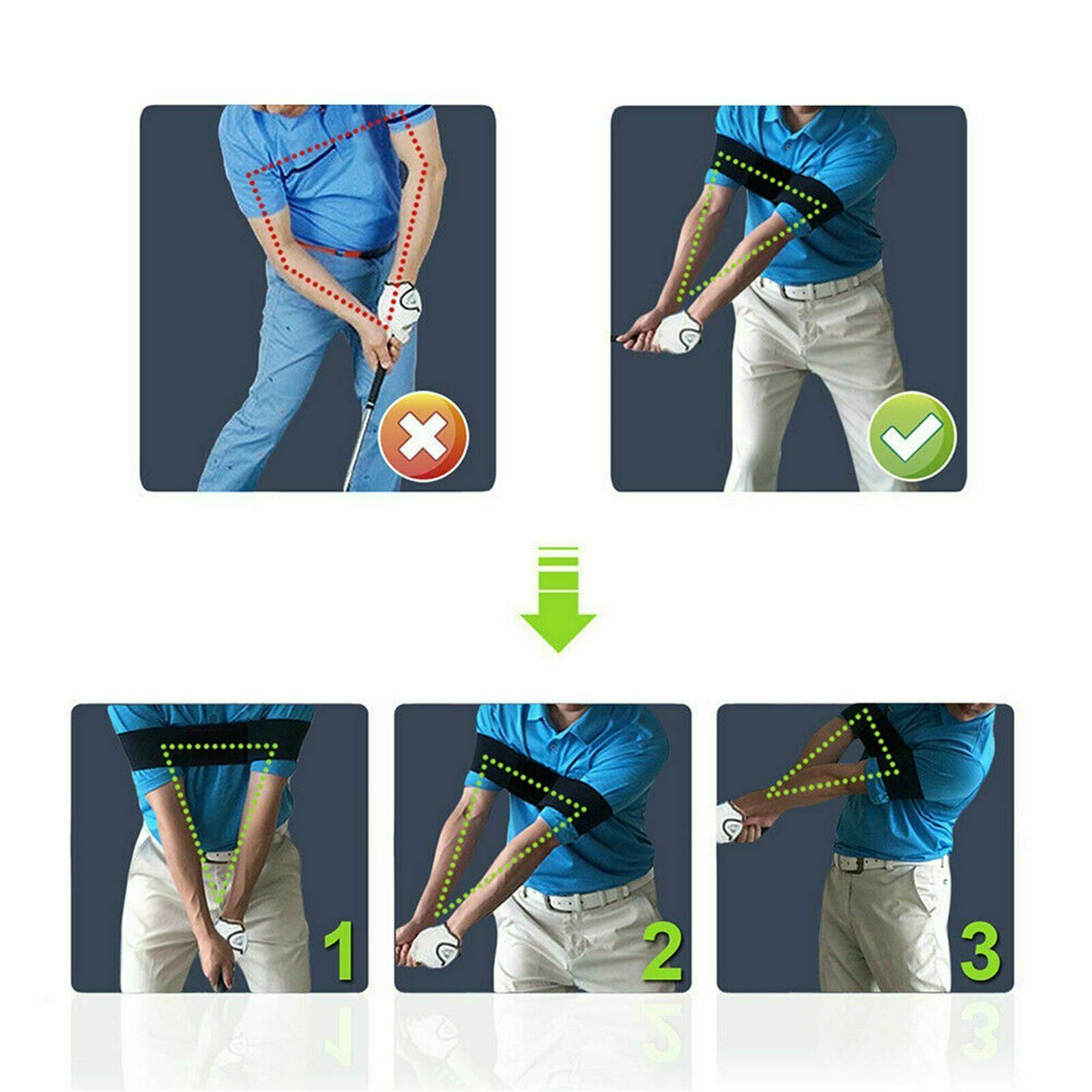 1

2

3