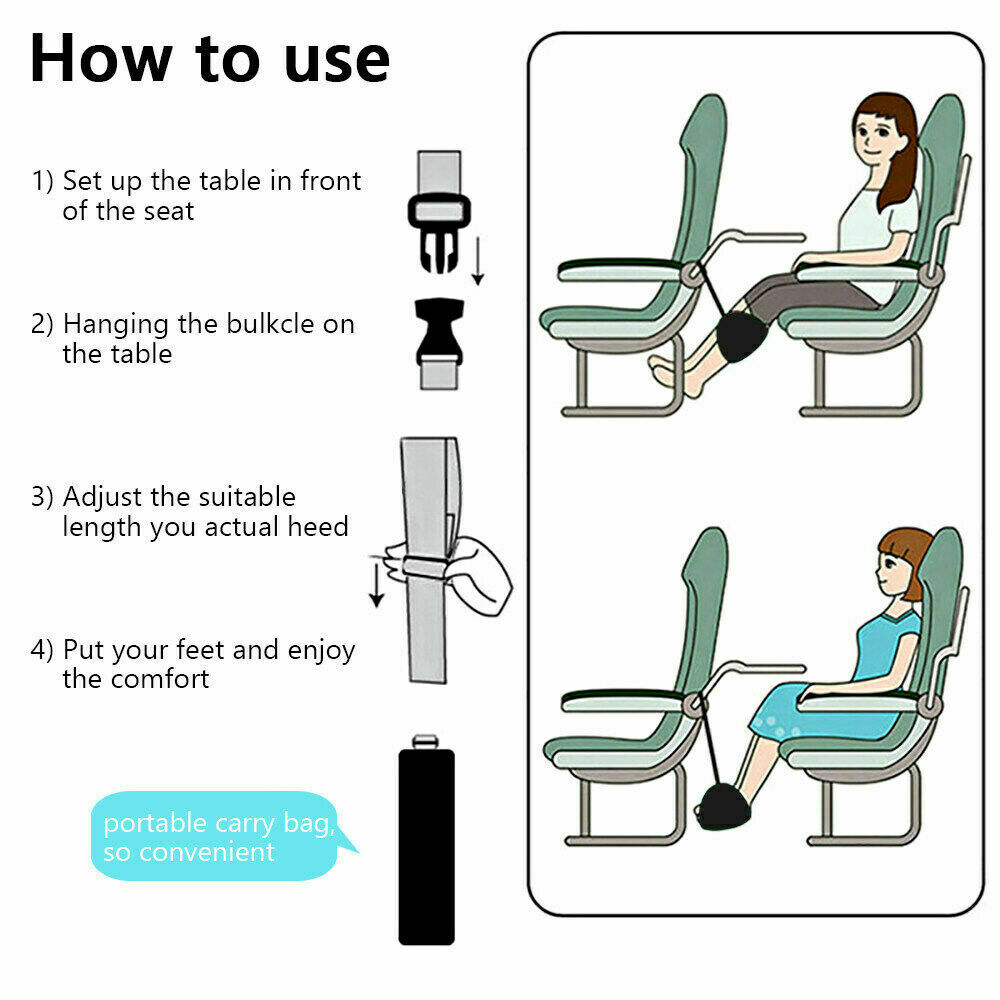 How to use

1) Set up the table in front of the seat

2) Hanging the bulkcle on the table

3) Adjust the suitable length you actual heed

4) Put your feet and enjoy the comfort

portable carry bag, so convenient