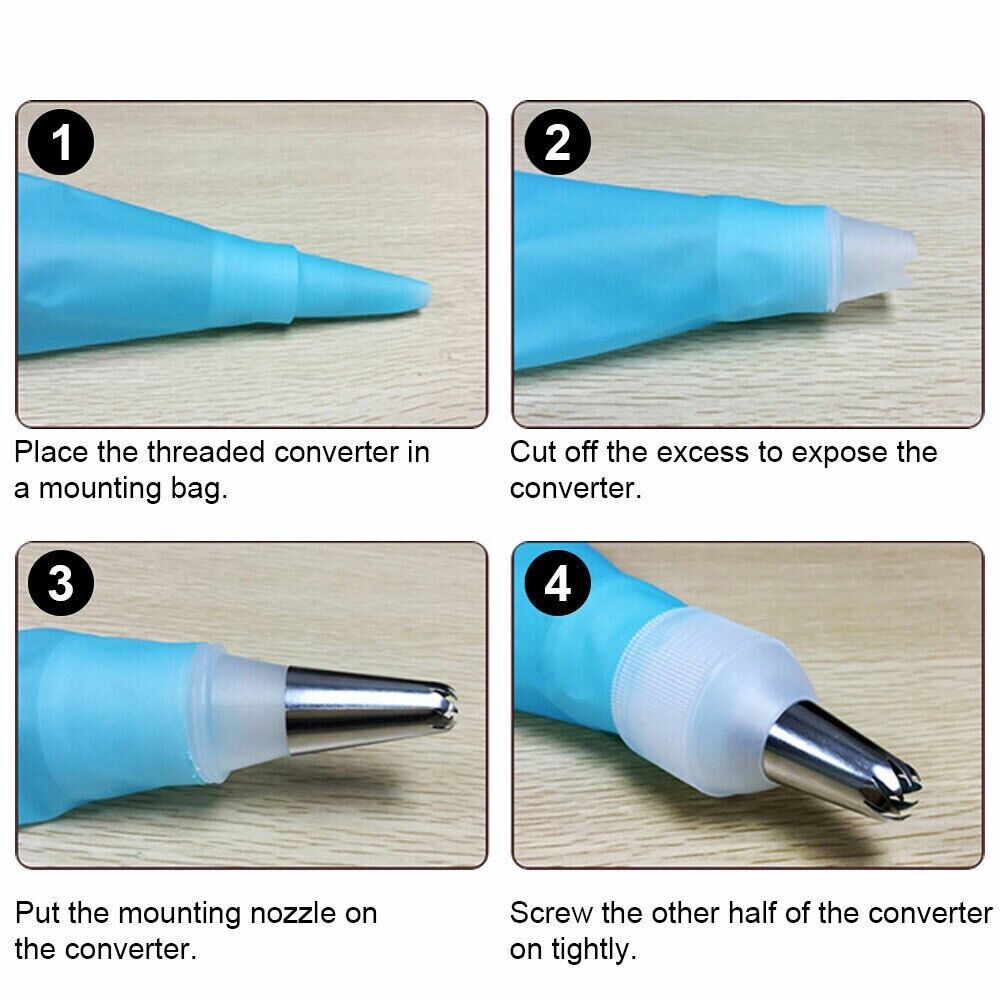 1

Place the threaded converter in a mounting bag.

2

Cut off the excess to expose the converter.

3

Put the mounting nozzle on the converter.

4

Screw the other half of the converter on tightly.