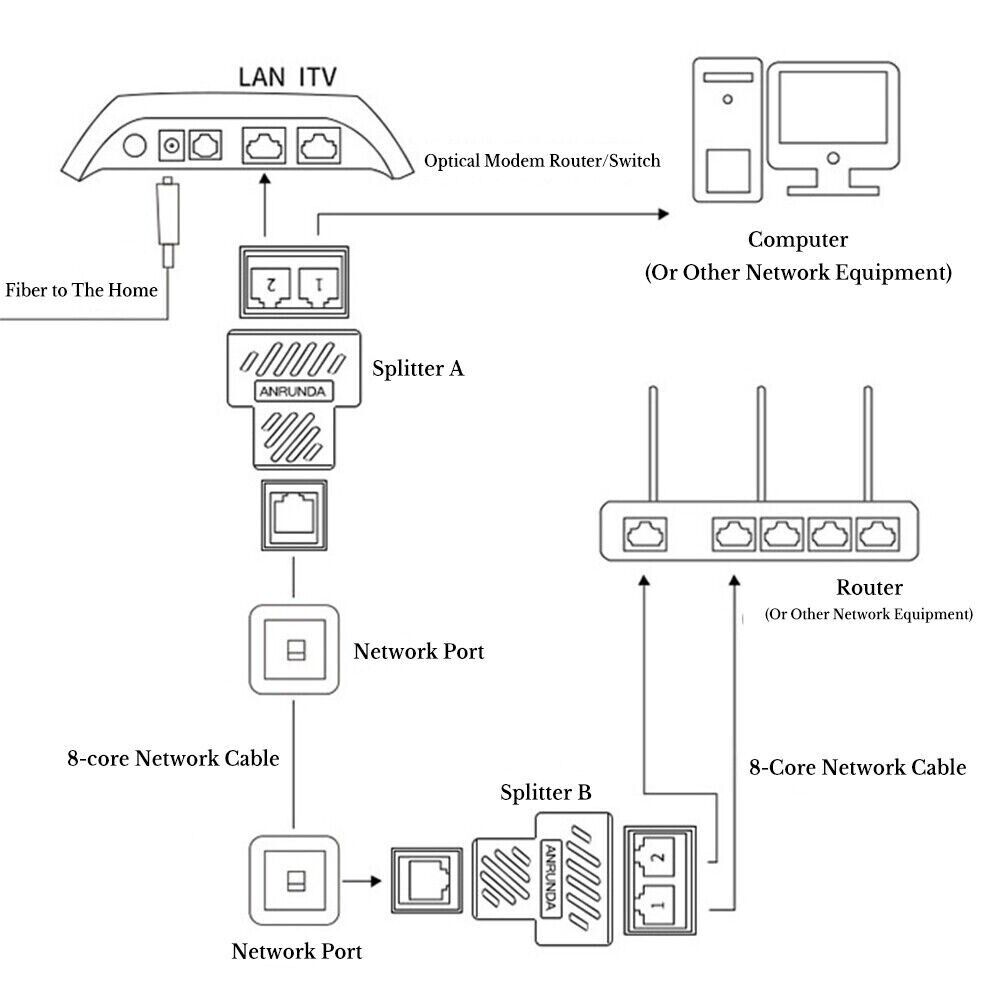 LAN ITV

Optical Modem Router/Switch

Computer
(Or Other Network Equipment)

Fiber to The Home

2 1

Splitter A

ANRUNDA

Router
(Or Other Network Equipment)

Network Port

8-core Network Cable

8-Core Network Cable

Splitter B

ANRUNDA

2
1

Network Port