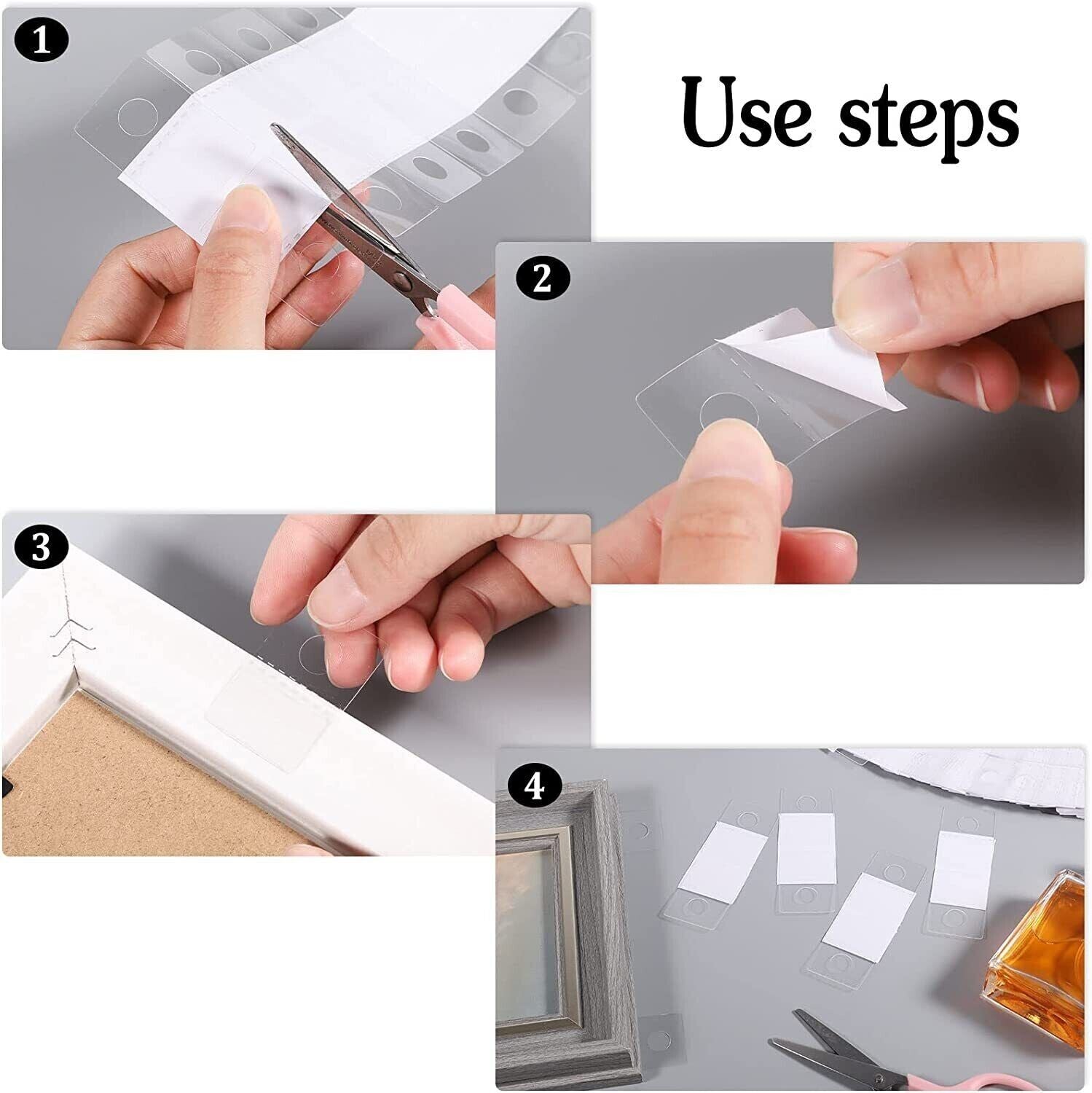 1

Use steps

2

3

4