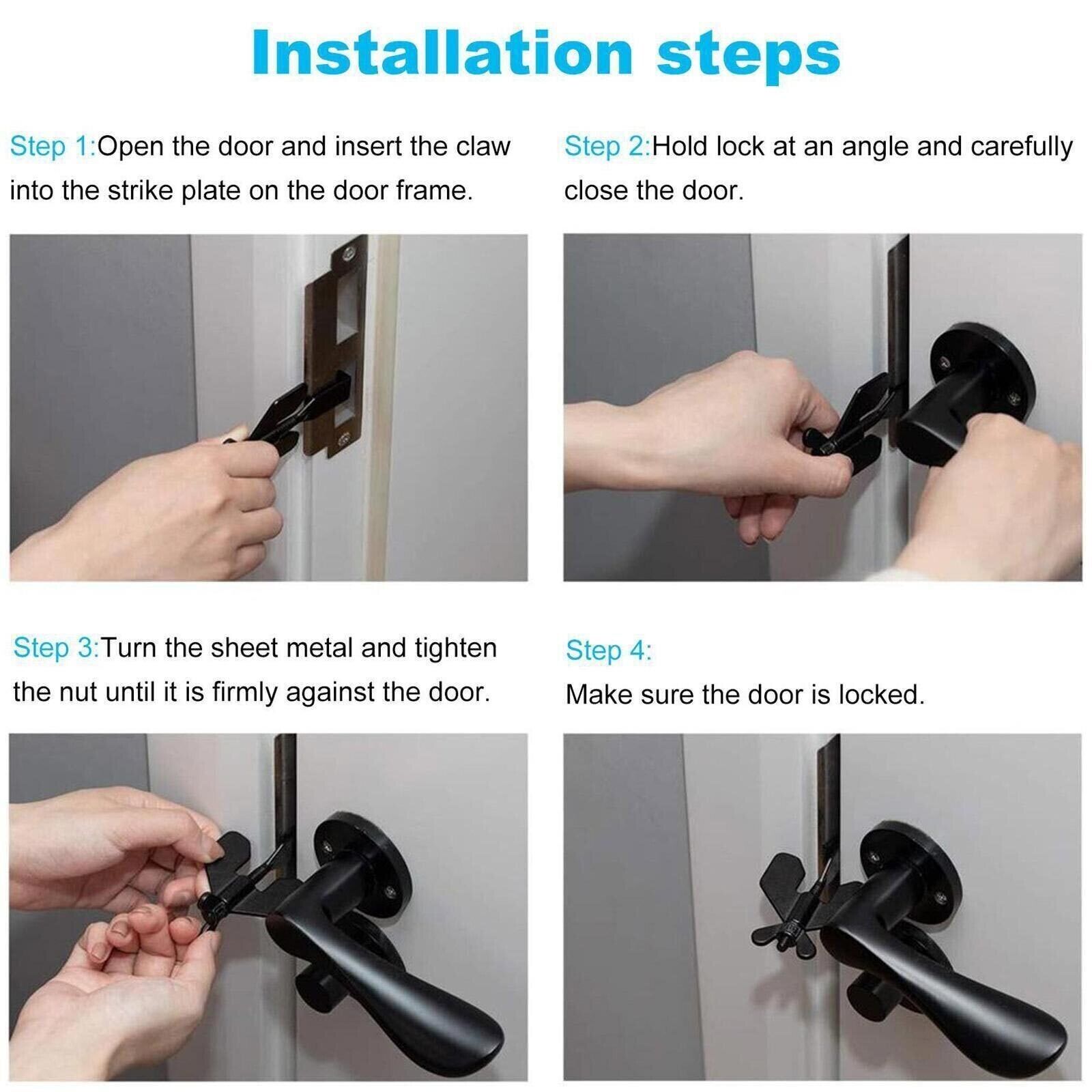 Installation steps

Step 1:Open the door and insert the claw into the strike plate on the door frame.

Step 2:Hold lock at an angle and carefully close the door.

Step 3:Turn the sheet metal and tighten the nut until it is firmly against the door.

Step 4:
Make sure the door is locked.