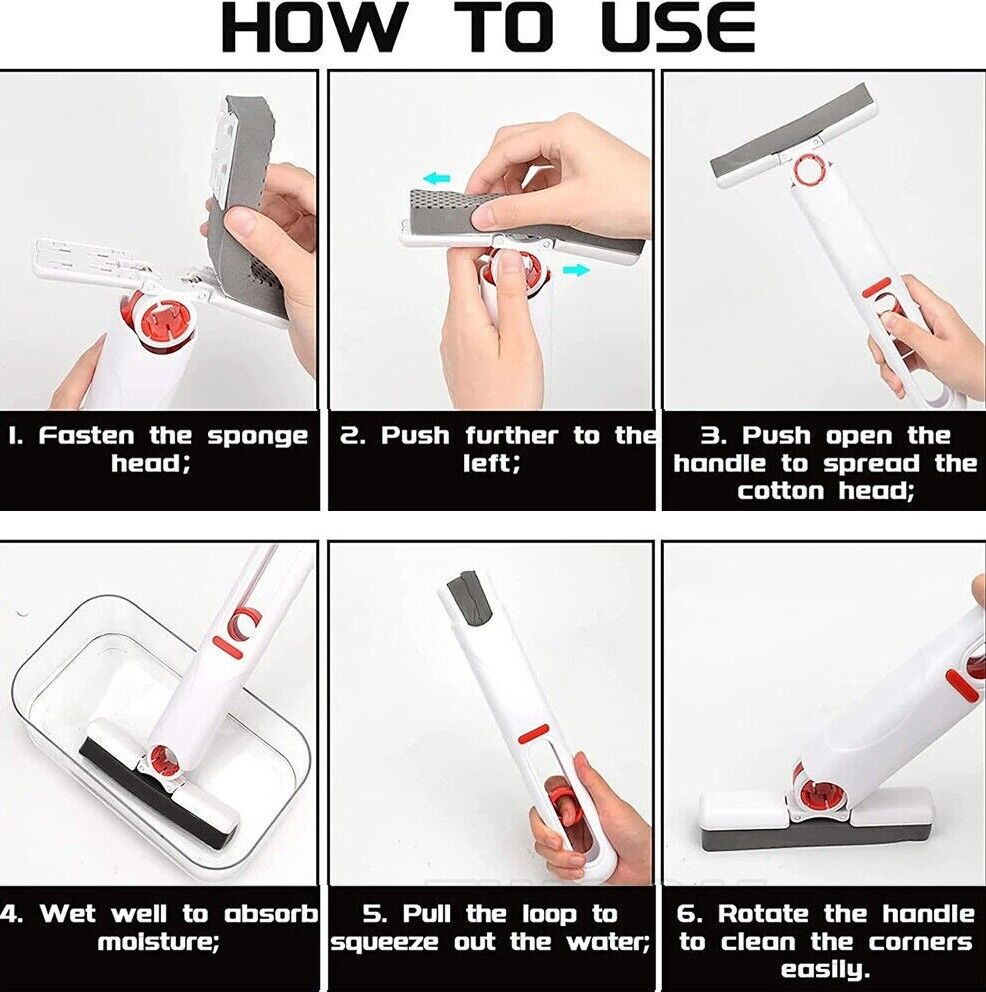 HOW TO USE

1. Fasten the sponge head;

2. Push further to the left;

3. Push open the handle to spread the cotton head;

4. Wet well to absorb moisture;

5. Pull the loop to squeeze out the water;

6. Rotate the handle to clean the corners easily.