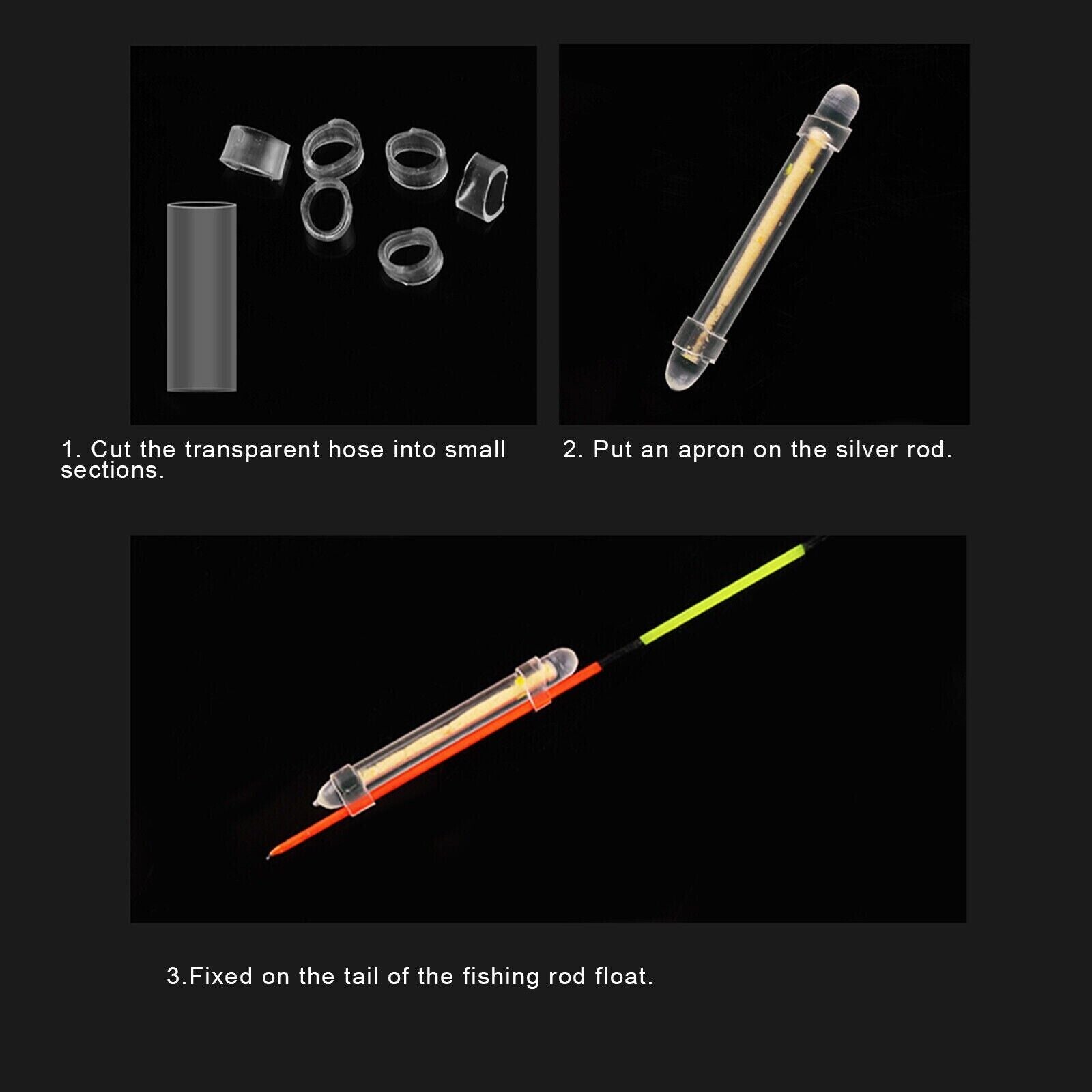 1. Cut the transparent hose into small sections.

2. Put an apron on the silver rod.

3.Fixed on the tail of the fishing rod float.