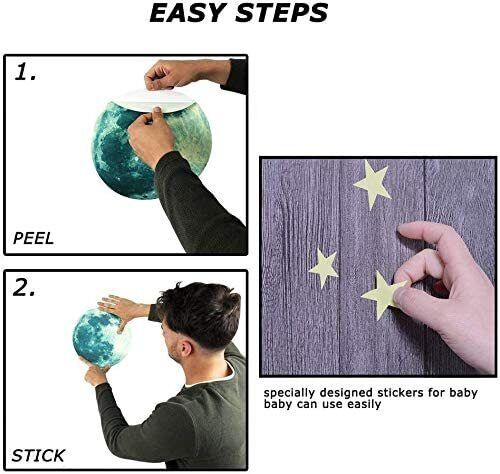 EASY STEPS

1.

PEEL

2.

STICK

specially designed stickers for baby
baby can use easily