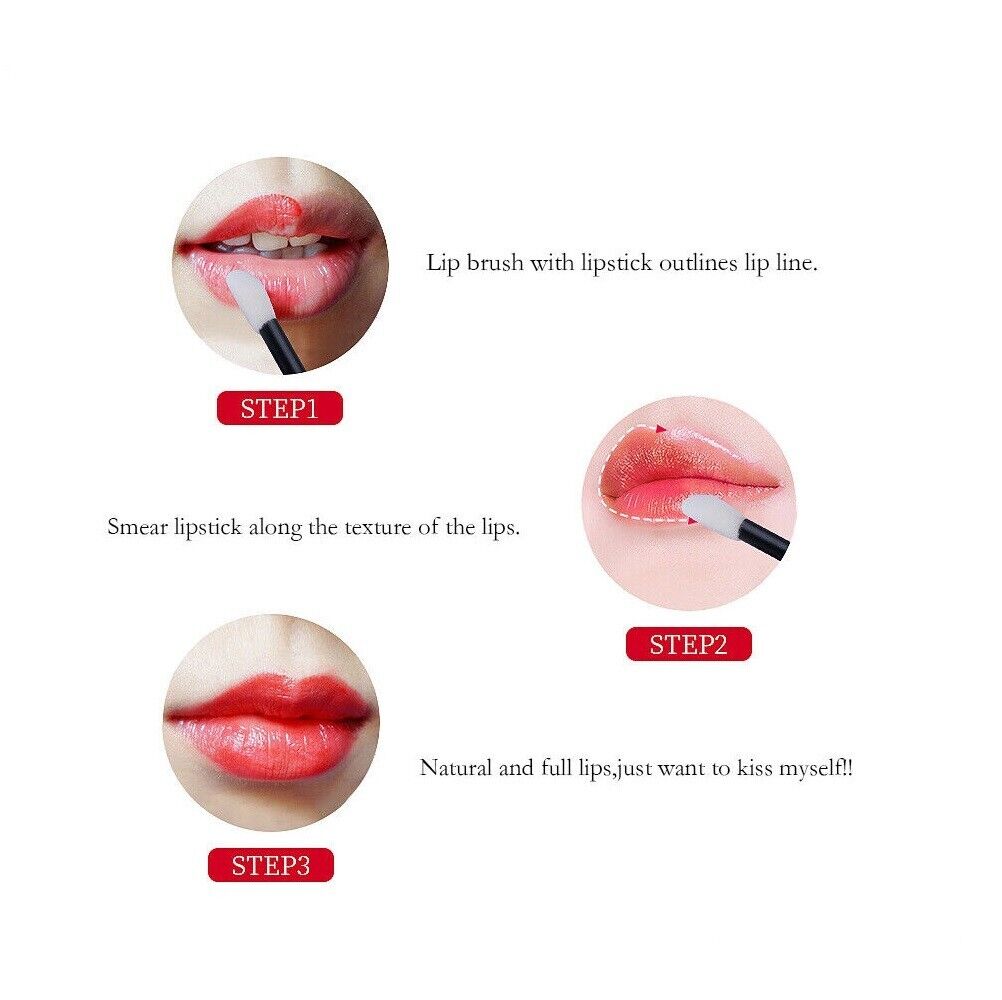 Lip brush with lipstick outlines lip line.

STEP1

Smear lipstick along the texture of the lips.

STEP2

Natural and full lips,just want to kiss myself!!

STEP3