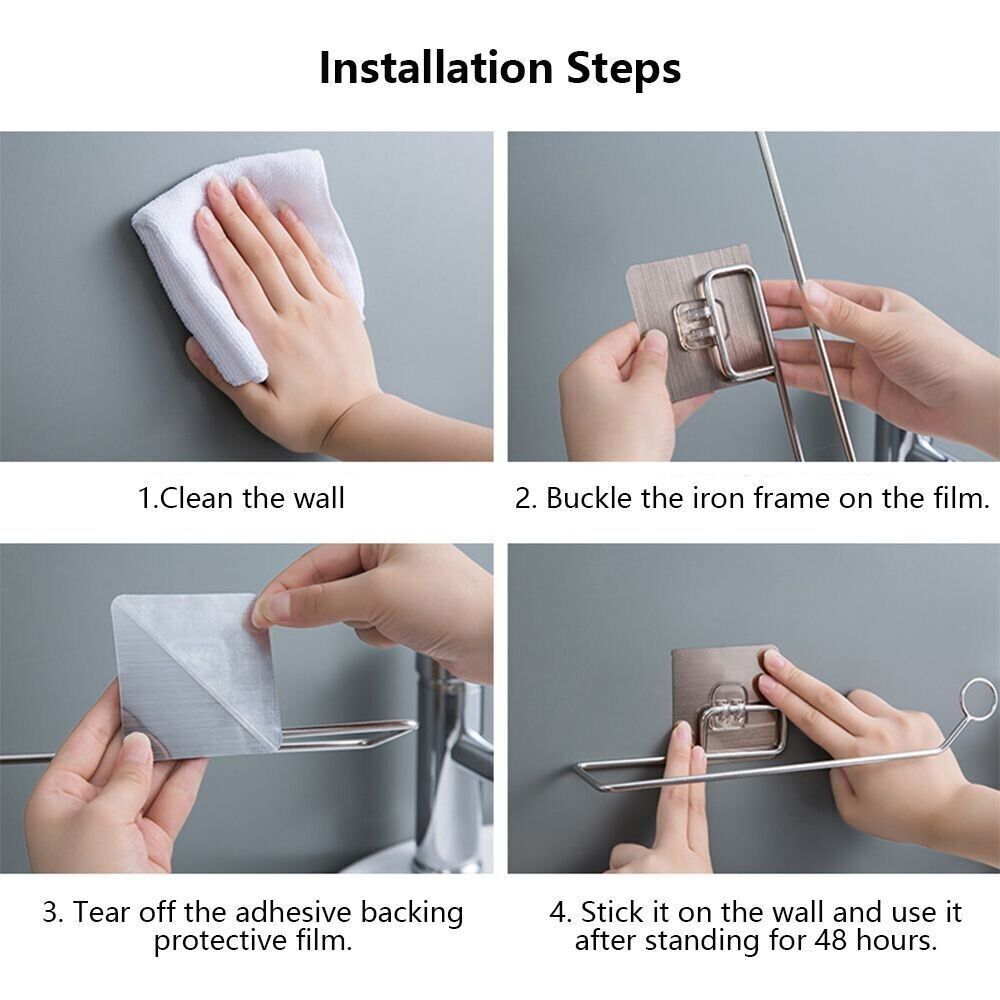 Installation Steps

1.Clean the wall

2. Buckle the iron frame on the film.

3. Tear off the adhesive backing protective film.

4. Stick it on the wall and use it after standing for 48 hours.