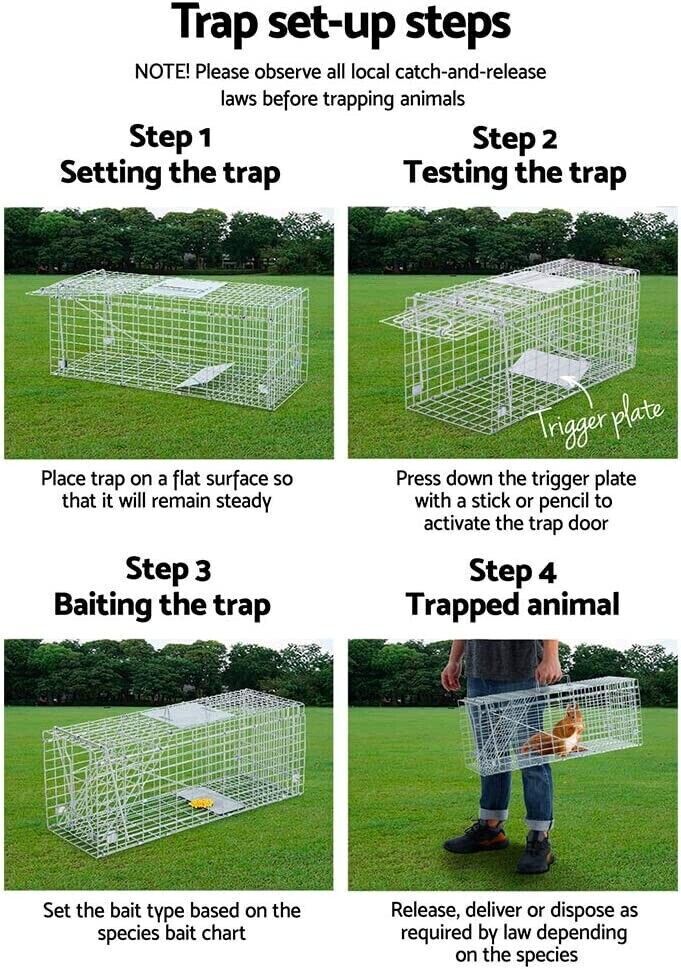 Trap set-up steps

NOTE! Please observe all local catch-and-release laws before trapping animals

Step 1
Setting the trap

Place trap on a flat surface so that it will remain steady

Step 2
Testing the trap

Trigger plate

Press down the trigger plate with a stick or pencil to activate the trap door

Step 3
Baiting the trap

Set the bait type based on the species bait chart

Step 4
Trapped animal

Release, deliver or dispose as required by law depending on the species