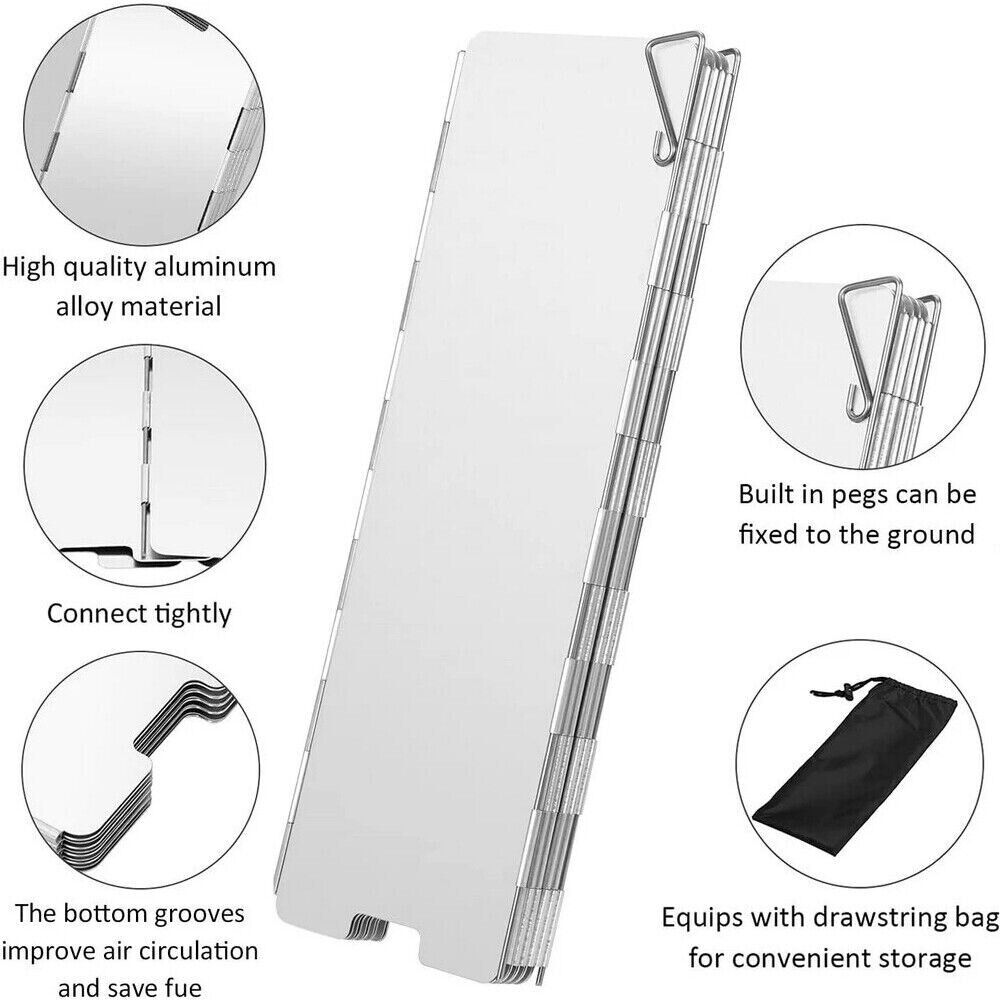 High quality aluminum alloy material

Connect tightly

The bottom grooves improve air circulation and save fue

Built in pegs can be fixed to the ground

Equips with drawstring bag for convenient storage