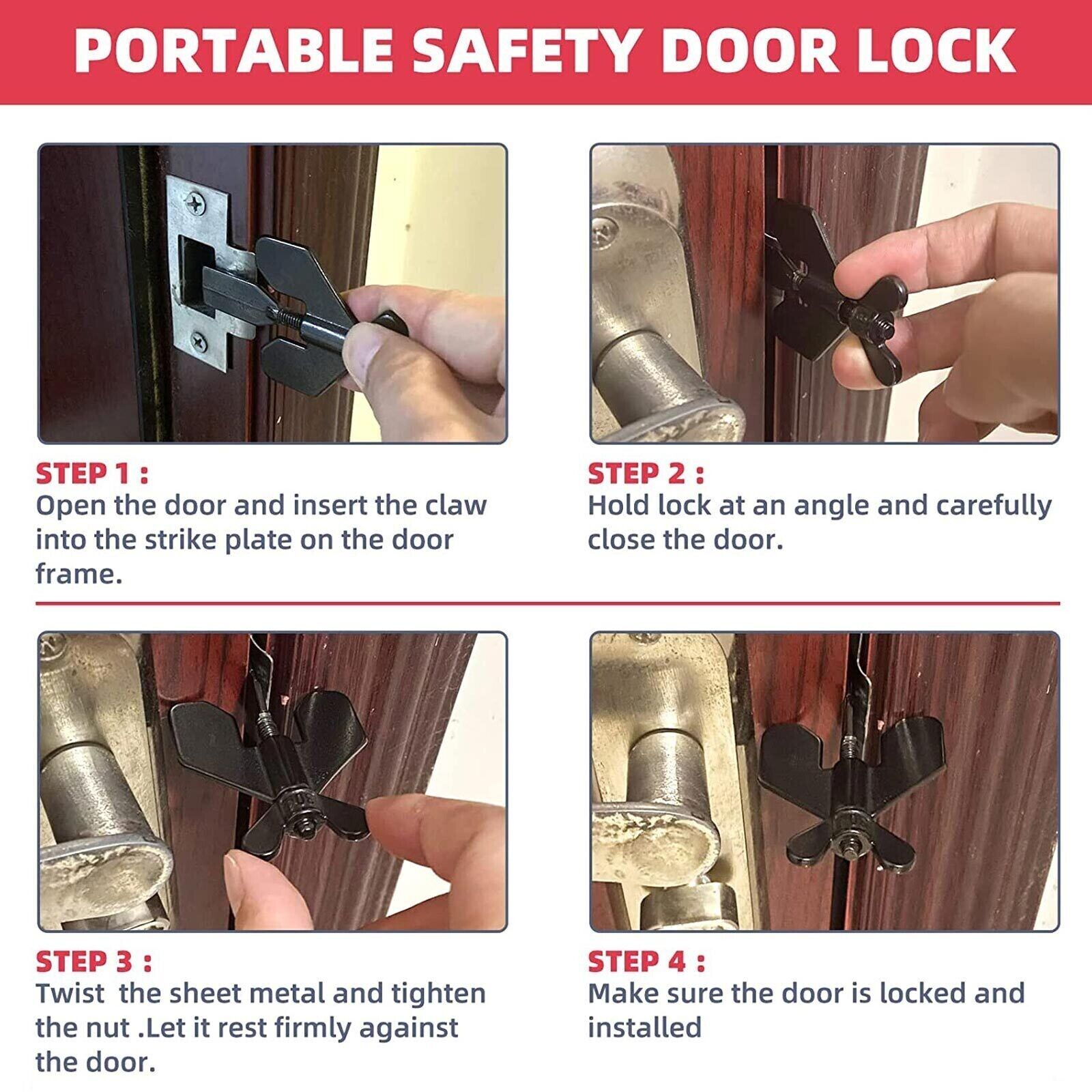 PORTABLE SAFETY DOOR LOCK

STEP 1 :
Open the door and insert the claw into the strike plate on the door frame.

STEP 2 :
Hold lock at an angle and carefully close the door.

STEP 3 :
Twist the sheet metal and tighten the nut .Let it rest firmly against the door.

STEP 4 :
Make sure the door is locked and installed