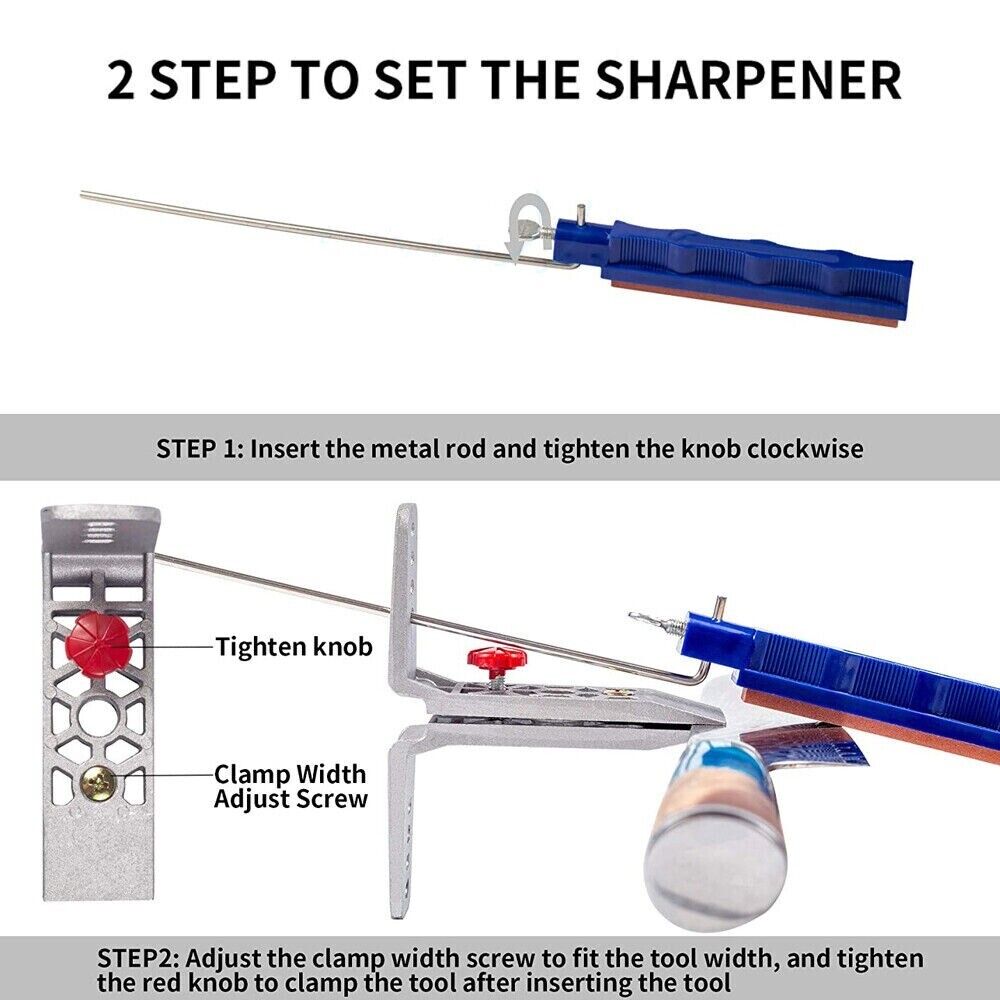 2 STEP TO SET THE SHARPENER

STEP 1: Insert the metal rod and tighten the knob clockwise

Tighten knob

Clamp Width Adjust Screw

STEP2: Adjust the clamp width screw to fit the tool width, and tighten the red knob to clamp the tool after inserting the tool