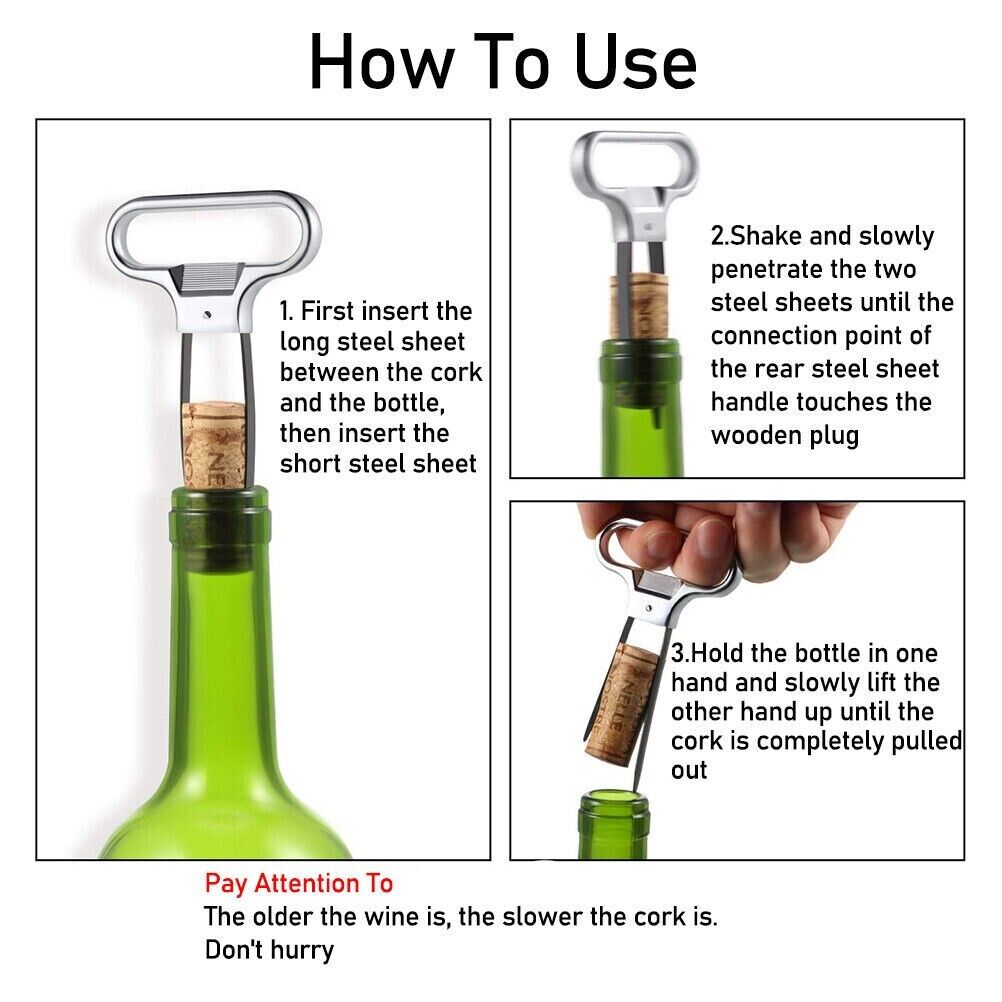 How To Use

1. First insert the long steel sheet between the cork and the bottle, then insert the short steel sheet

2.Shake and slowly penetrate the two steel sheets until the connection point of the rear steel sheet handle touches the wooden plug

3.Hold the bottle in one hand and slowly lift the other hand up until the cork is completely pulled out

Pay Attention To
The older the wine is, the slower the cork is.
Don't hurry