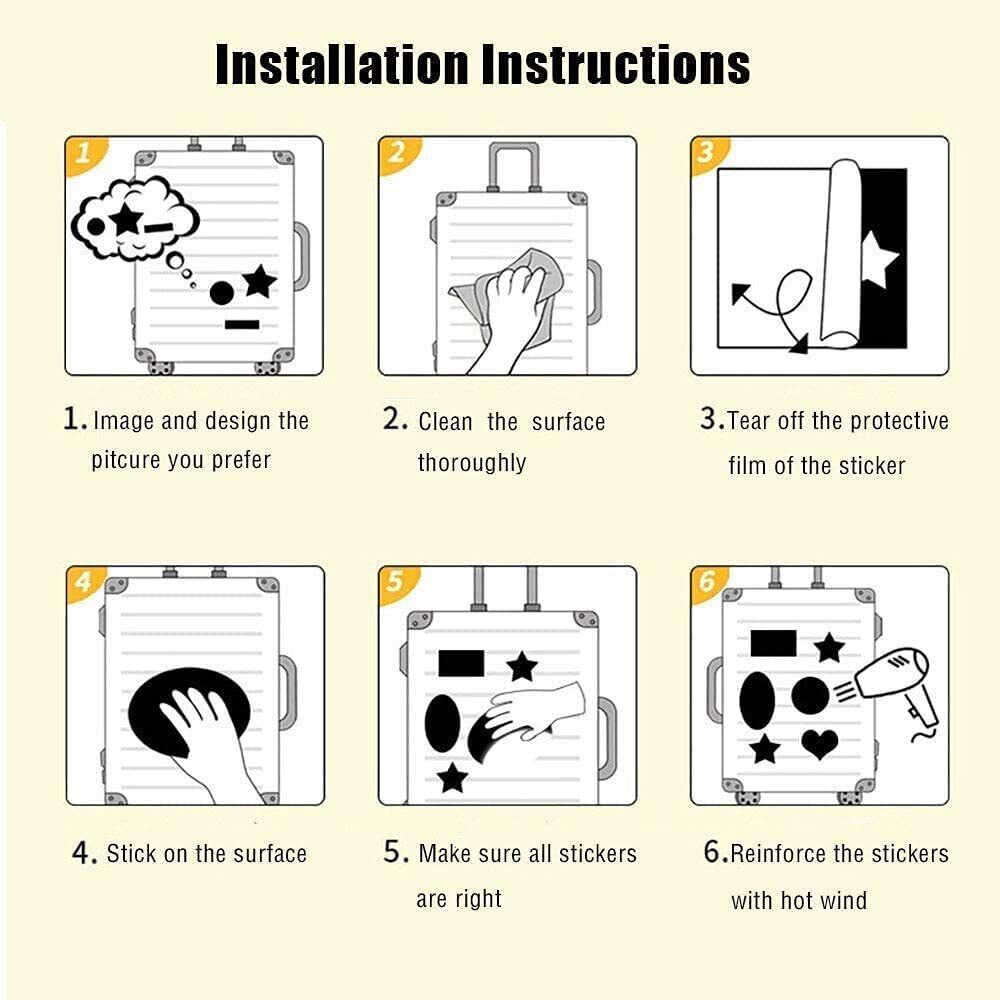 Installation Instructions

1

2

3

1. Image and design the pitcure you prefer

2. Clean the surface thoroughly

3. Tear off the protective film of the sticker

4

5

6

4. Stick on the surface

5. Make sure all stickers are right

6. Reinforce the stickers with hot wind