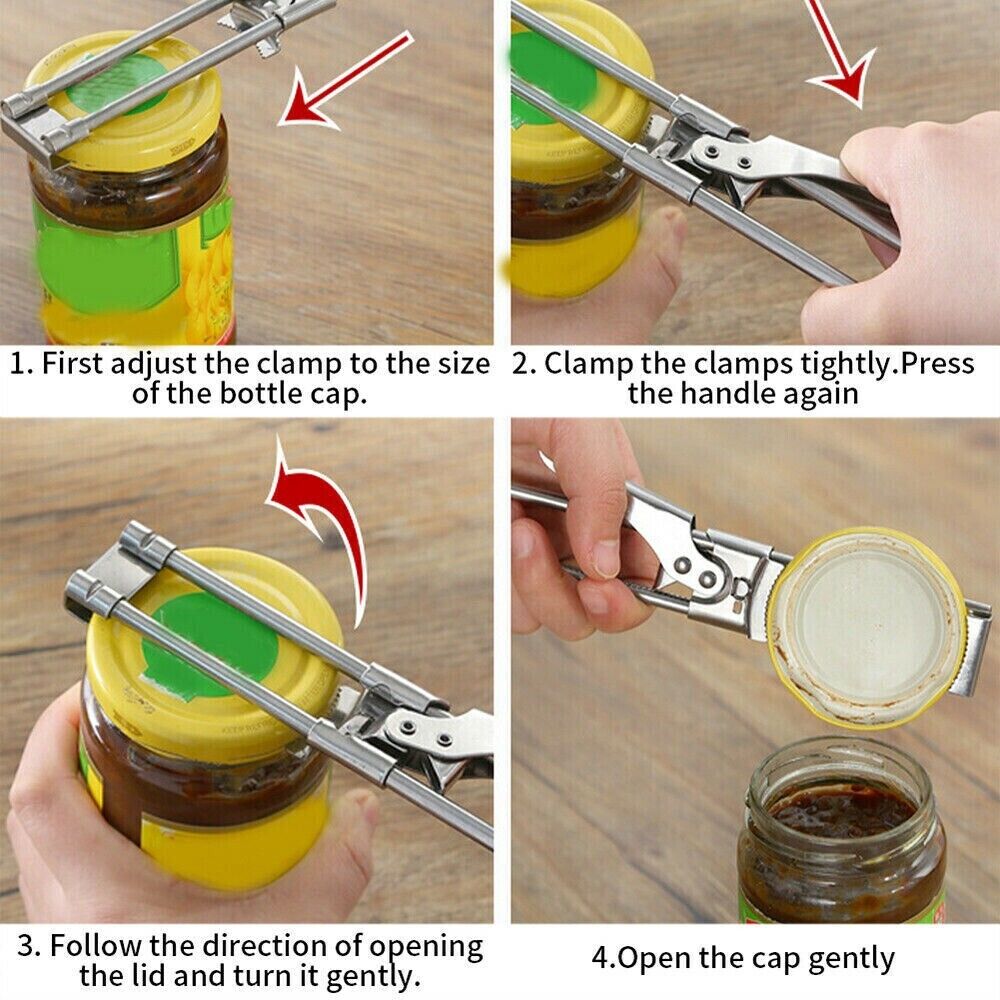 1. First adjust the clamp to the size of the bottle cap.

2. Clamp the clamps tightly.Press the handle again

3. Follow the direction of opening the lid and turn it gently.

4.Open the cap gently