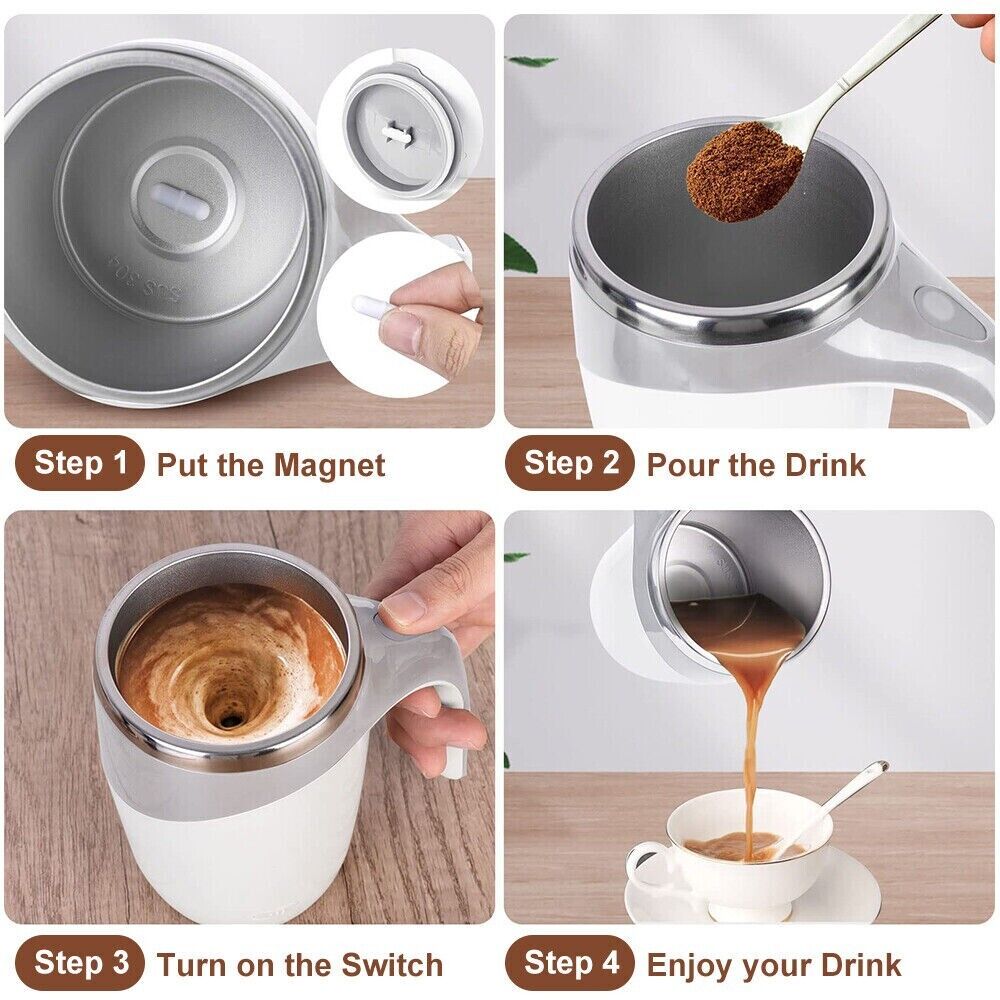 SUS 304

Step 1 Put the Magnet

Step 2 Pour the Drink

Step 3 Turn on the Switch

Step 4 Enjoy your Drink