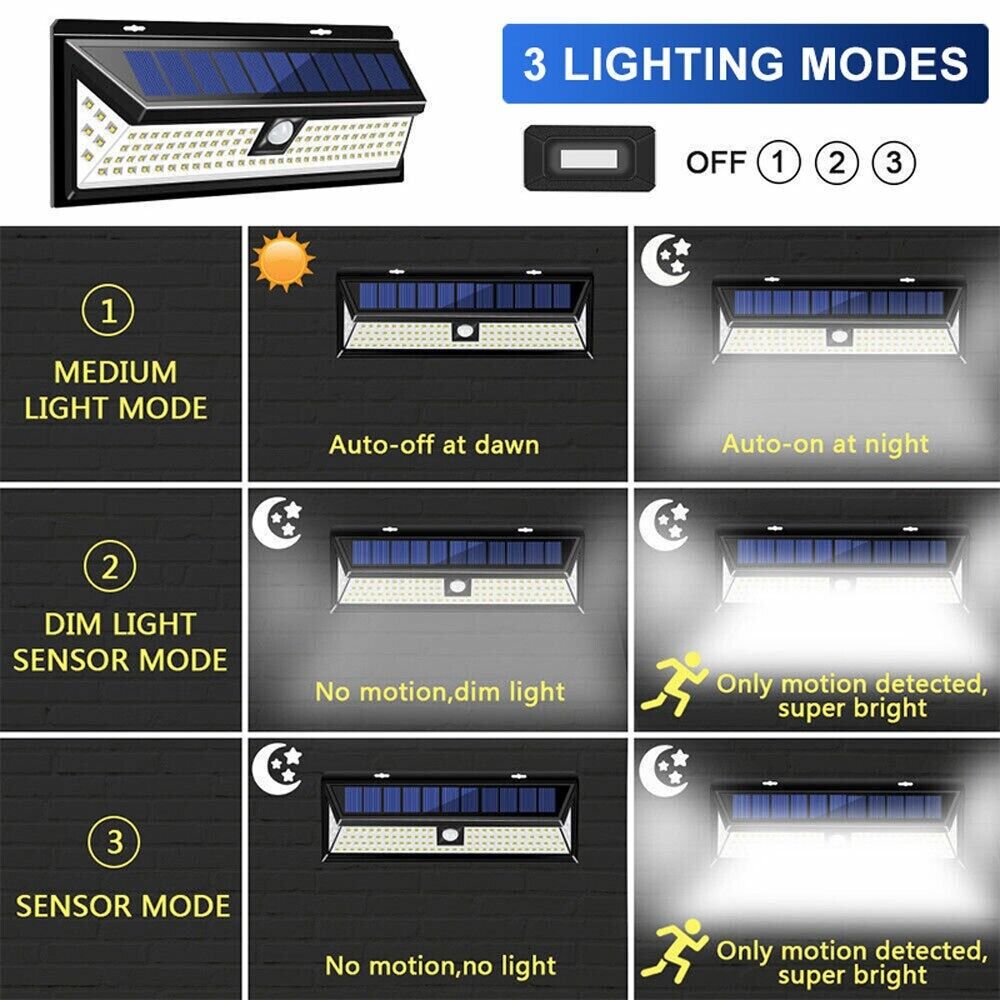 3 LIGHTING MODES

OFF ① ② ③

①
MEDIUM LIGHT MODE

Auto-off at dawn

Auto-on at night

②
DIM LIGHT SENSOR MODE

No motion,dim light

Only motion detected, super bright

③
SENSOR MODE

No motion,no light

Only motion detected, super bright