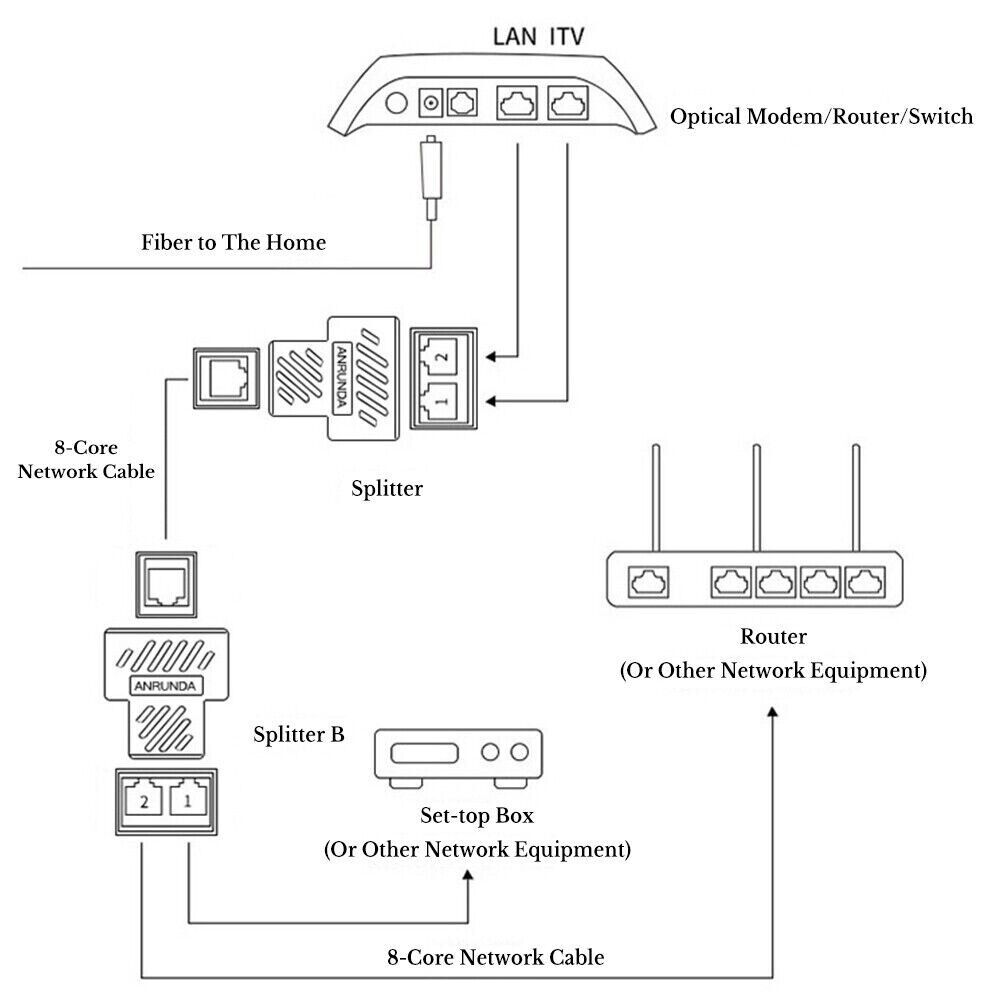 LAN ITV

Optical Modem/Router/Switch

Fiber to The Home

ANRUNDA

2

1

8-Core Network Cable

Splitter

Router
(Or Other Network Equipment)

ANRUNDA

Splitter B

2 1

Set-top Box
(Or Other Network Equipment)

8-Core Network Cable