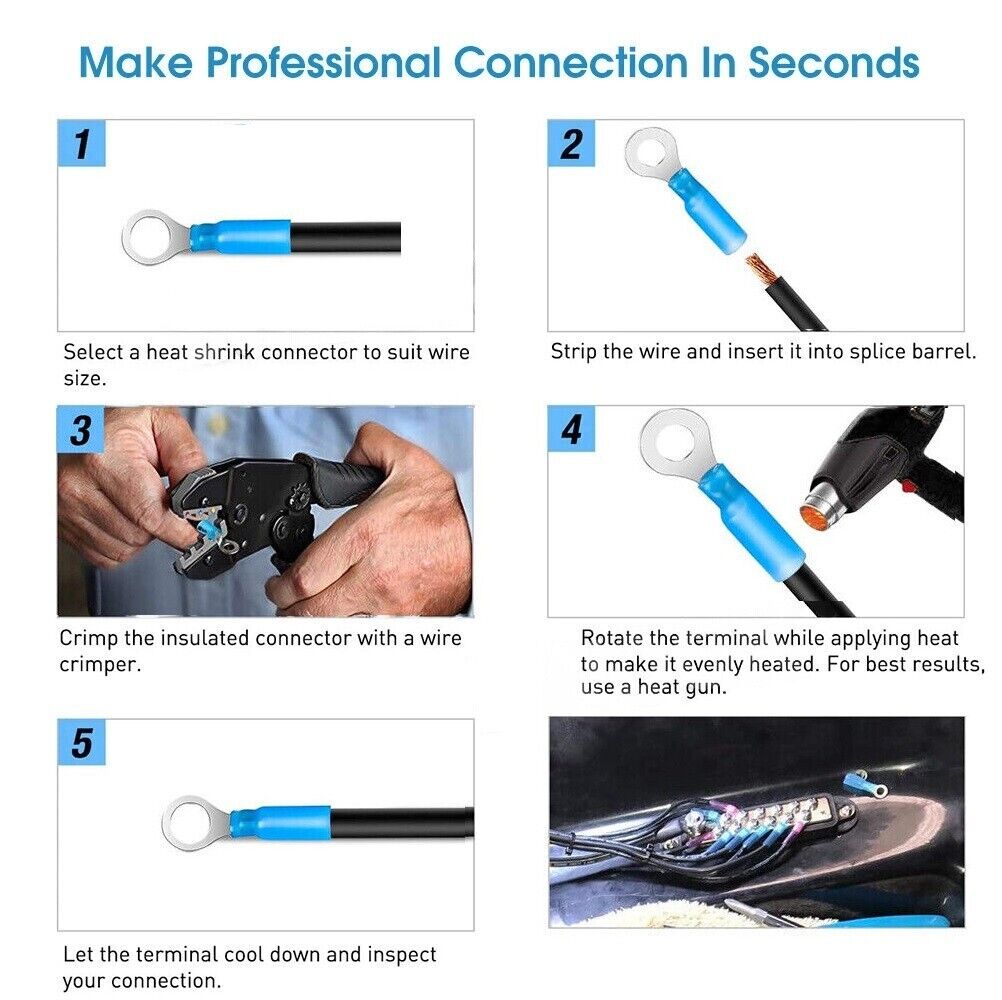 Make Professional Connection In Seconds

1

Select a heat shrink connector to suit wire size.

2

Strip the wire and insert it into splice barrel.

3

Crimp the insulated connector with a wire crimper.

4

Rotate the terminal while applying heat to make it evenly heated. For best results, use a heat gun.

5

Let the terminal cool down and inspect your connection.