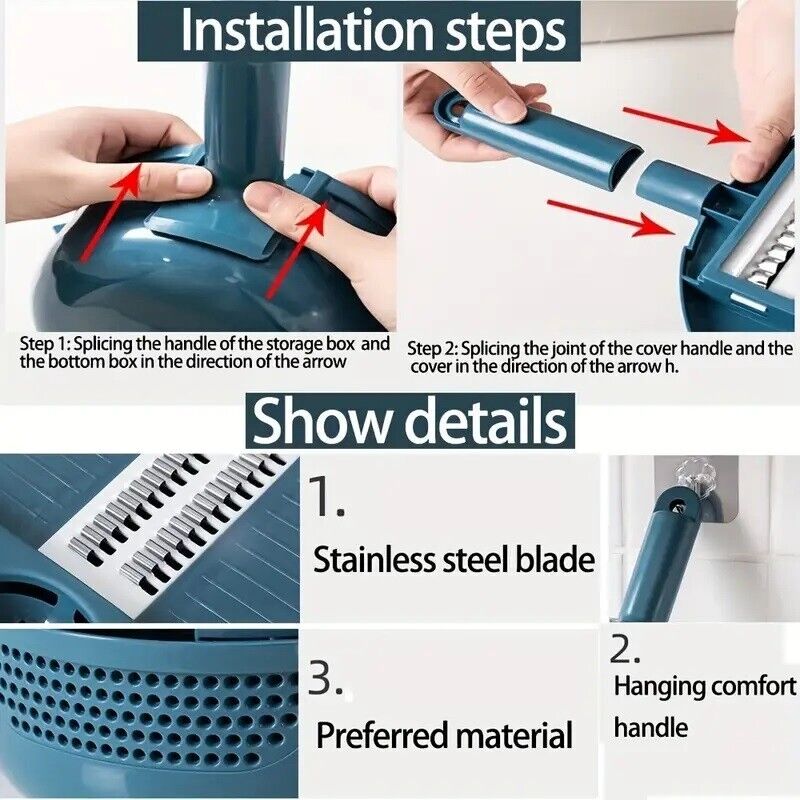 Installation steps

Step 1: Splicing the handle of the storage box and the bottom box in the direction of the arrow

Step 2: Splicing the joint of the cover handle and the cover in the direction of the arrow h.

Show details

1.

Stainless steel blade

2.

Hanging comfort handle

3.

Preferred material