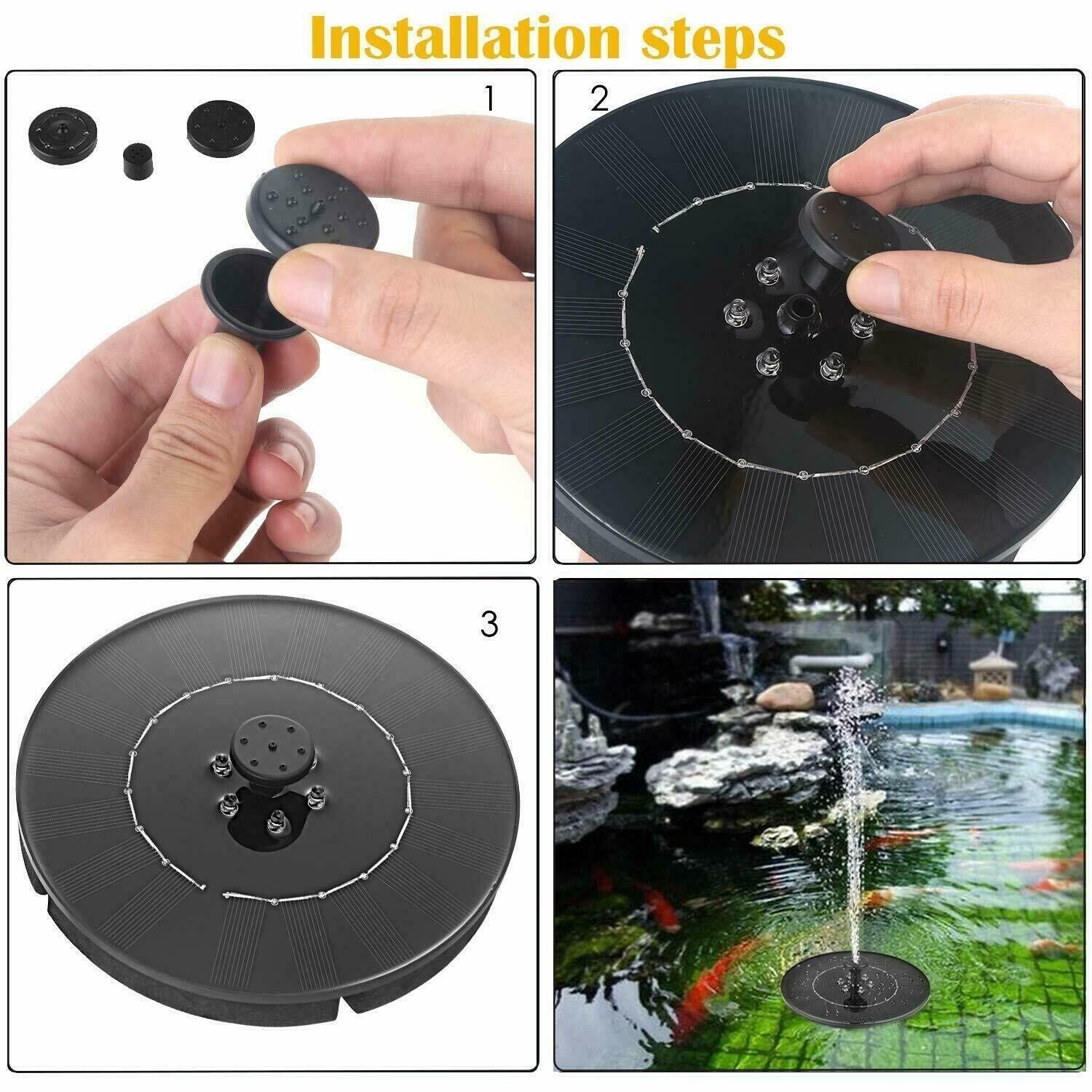 Installation steps

1

2

3