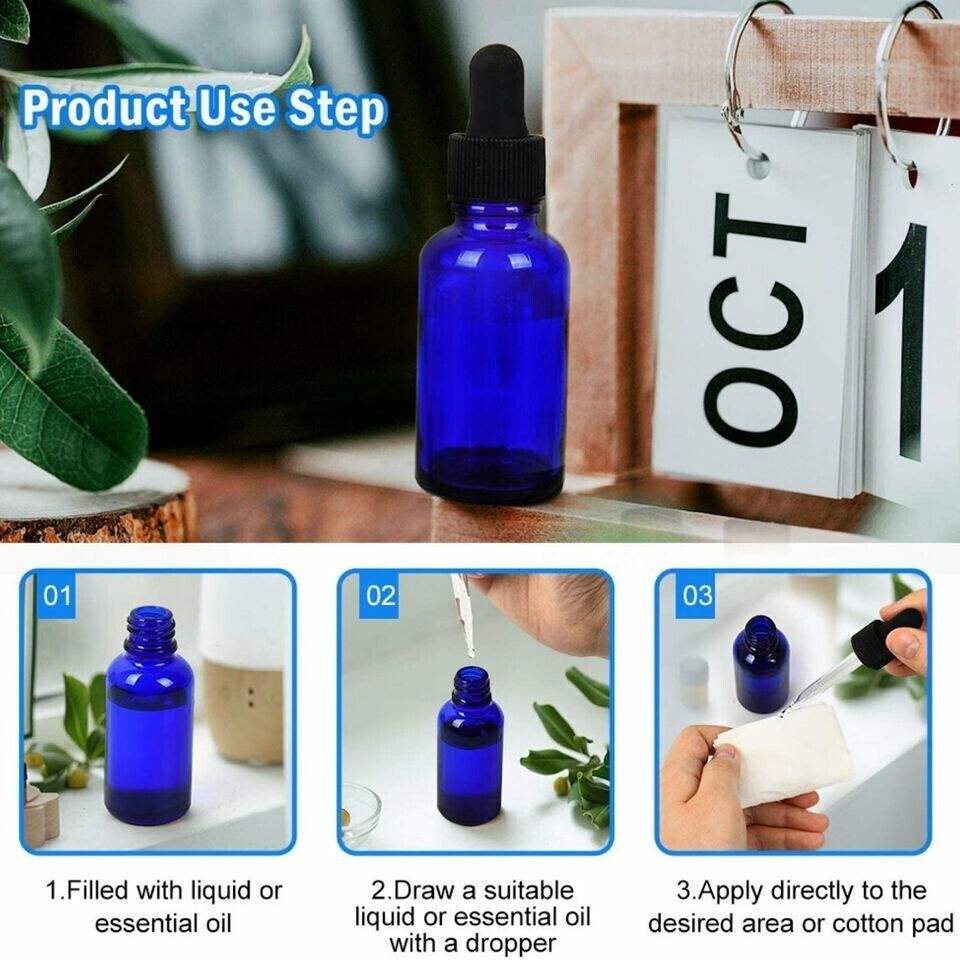 Product Use Step

OCT 1

01

02

03

1.Filled with liquid or essential oil

2.Draw a suitable liquid or essential oil with a dropper

3.Apply directly to the desired area or cotton pad