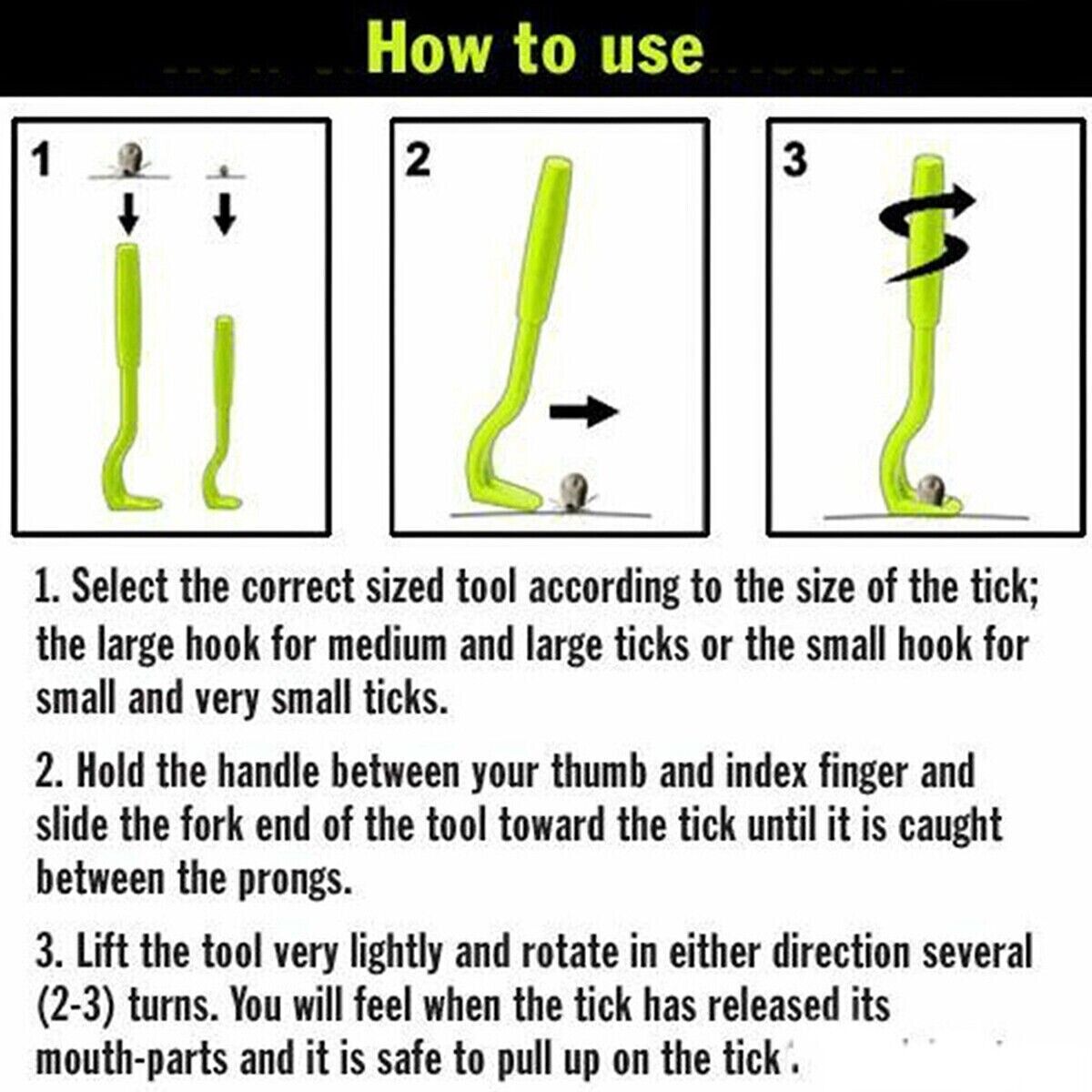 How to use

1

2

3

1. Select the correct sized tool according to the size of the tick; the large hook for medium and large ticks or the small hook for small and very small ticks.

2. Hold the handle between your thumb and index finger and slide the fork end of the tool toward the tick until it is caught between the prongs.

3. Lift the tool very lightly and rotate in either direction several (2-3) turns. You will feel when the tick has released its mouth-parts and it is safe to pull up on the tick.