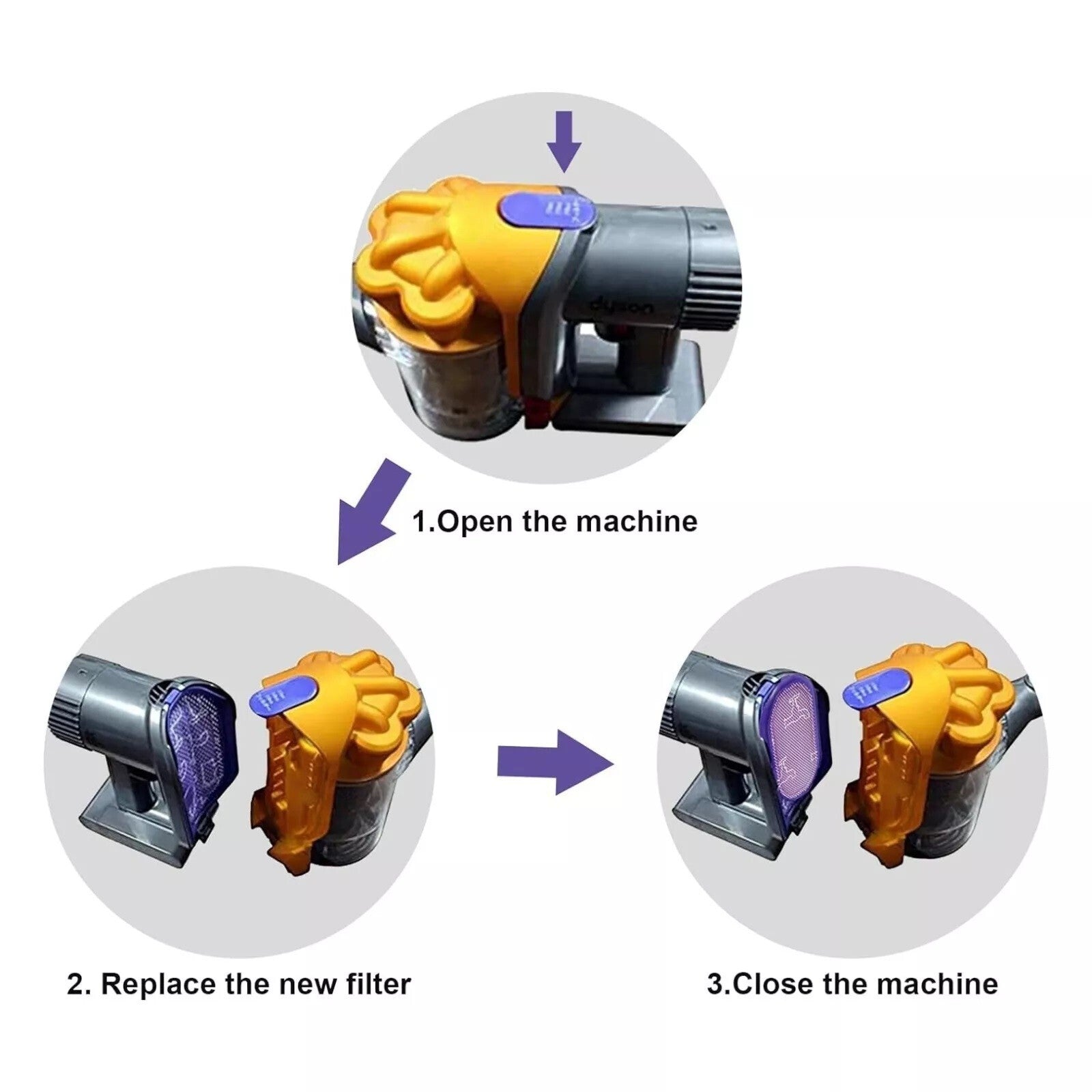 dyson

1.Open the machine

2. Replace the new filter

3.Close the machine