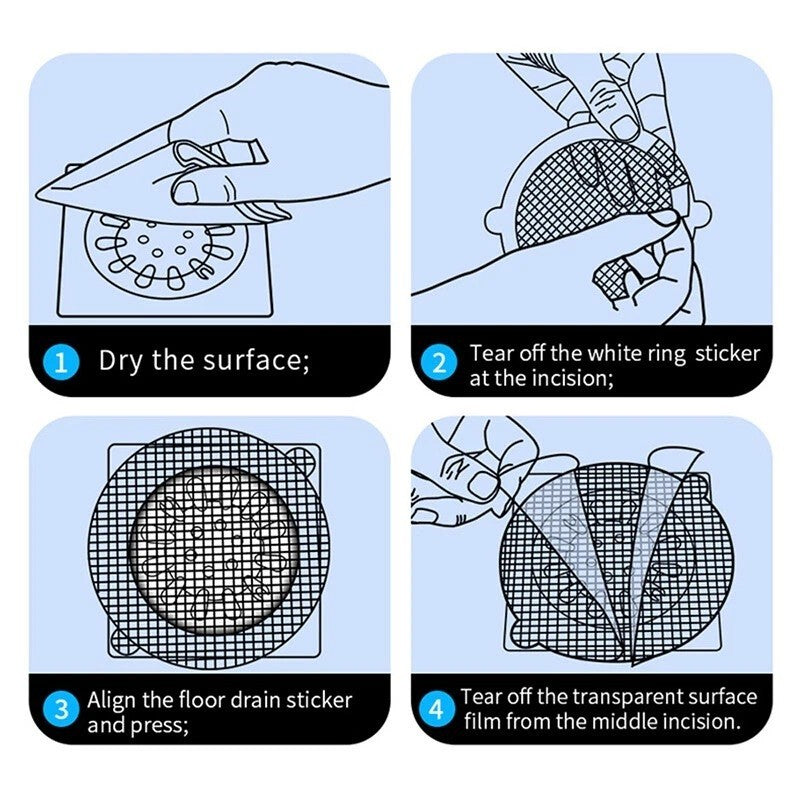 1 Dry the surface;

2 Tear off the white ring sticker at the incision;

3 Align the floor drain sticker and press;

4 Tear off the transparent surface film from the middle incision.