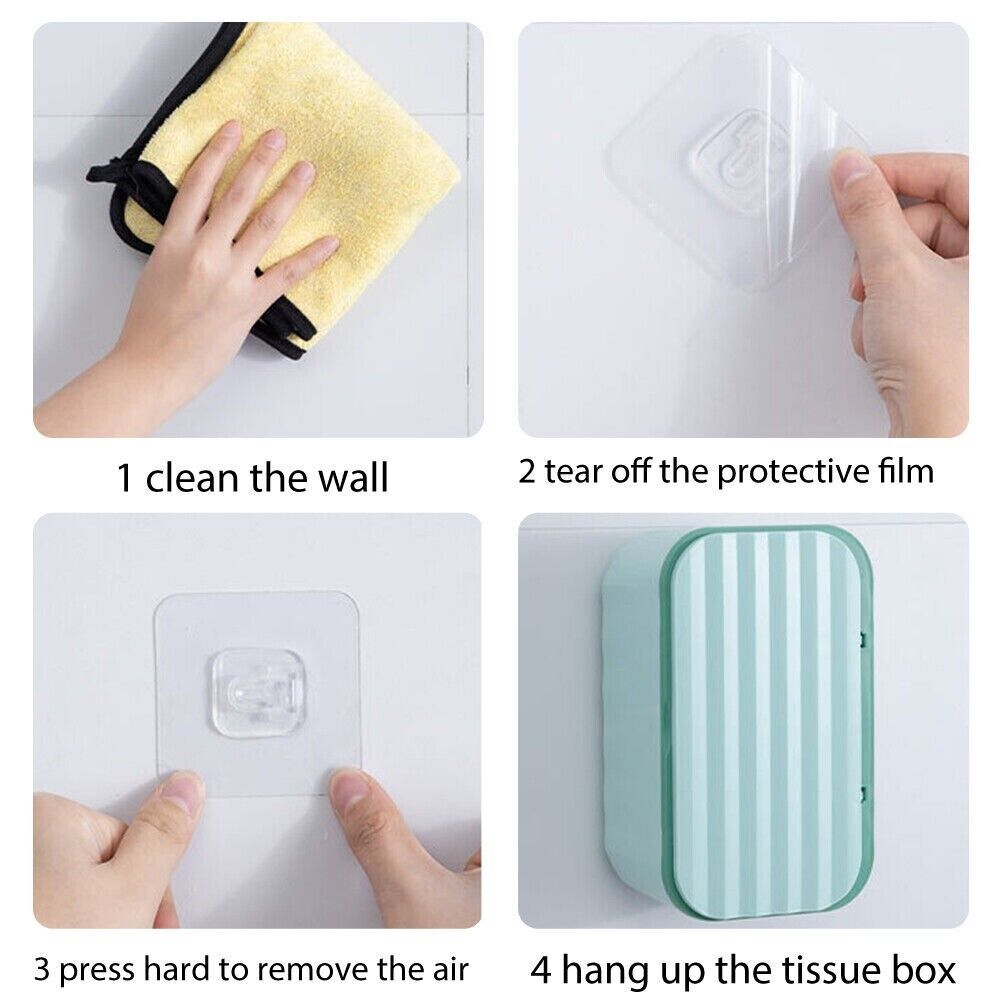 1 clean the wall

2 tear off the protective film

3 press hard to remove the air

4 hang up the tissue box