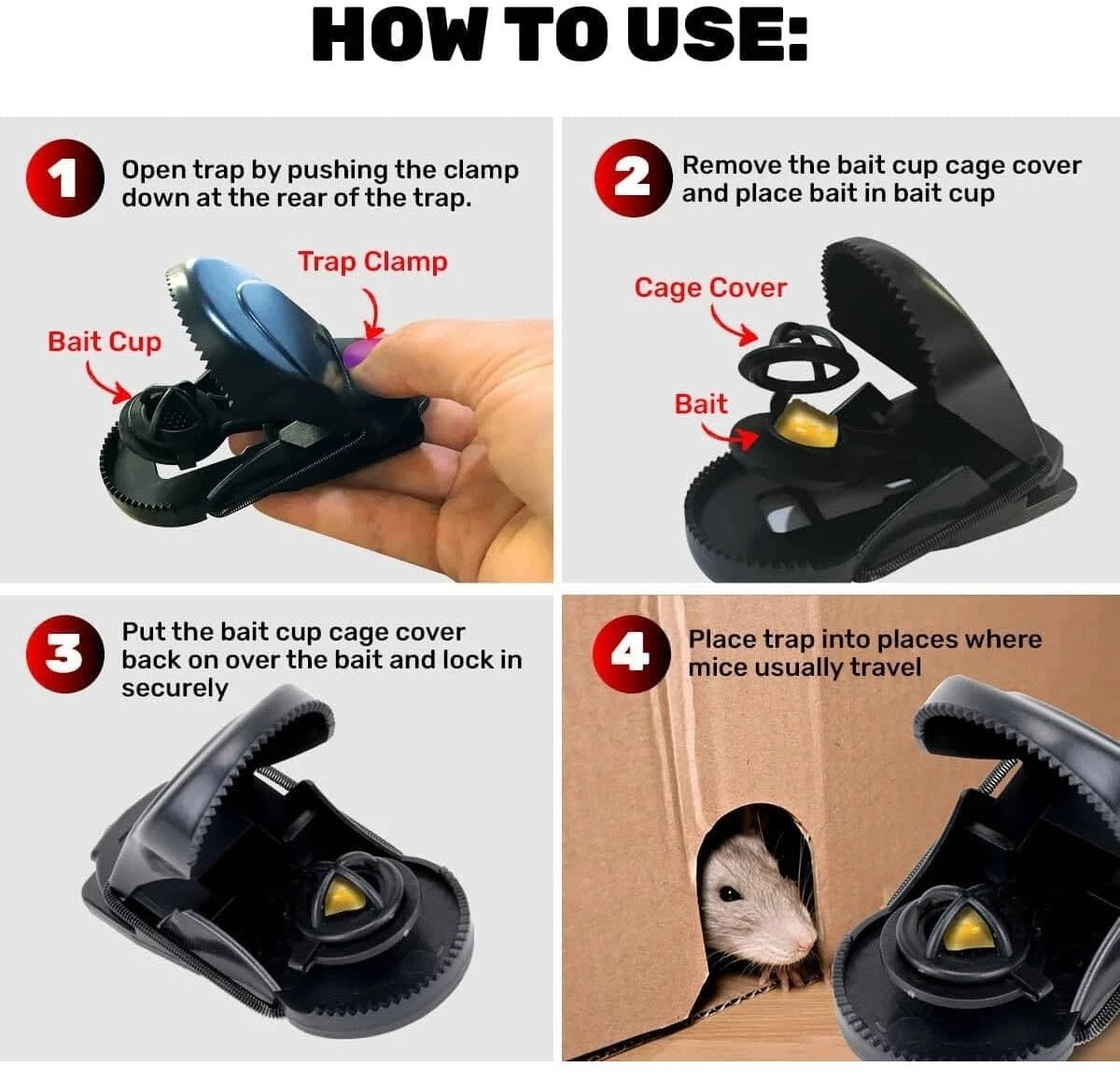 HOW TO USE:

1 Open trap by pushing the clamp down at the rear of the trap.

Trap Clamp

Bait Cup

2 Remove the bait cup cage cover and place bait in bait cup

Cage Cover

Bait

3 Put the bait cup cage cover back on over the bait and lock in securely

4 Place trap into places where mice usually travel