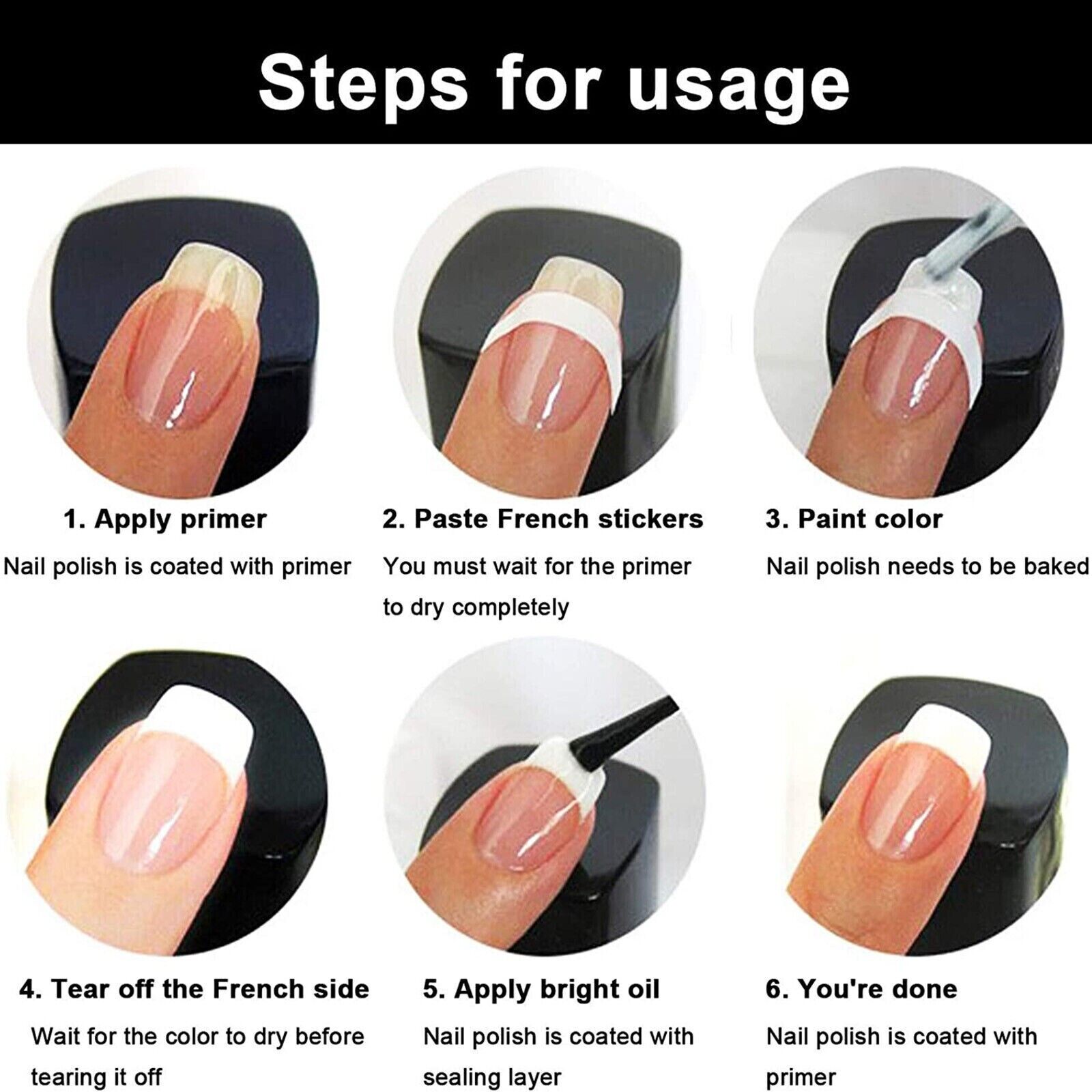 Steps for usage

1. Apply primer

Nail polish is coated with primer

2. Paste French stickers

You must wait for the primer to dry completely

3. Paint color

Nail polish needs to be baked

4. Tear off the French side

Wait for the color to dry before tearing it off

5. Apply bright oil

Nail polish is coated with sealing layer

6. You're done

Nail polish is coated with primer