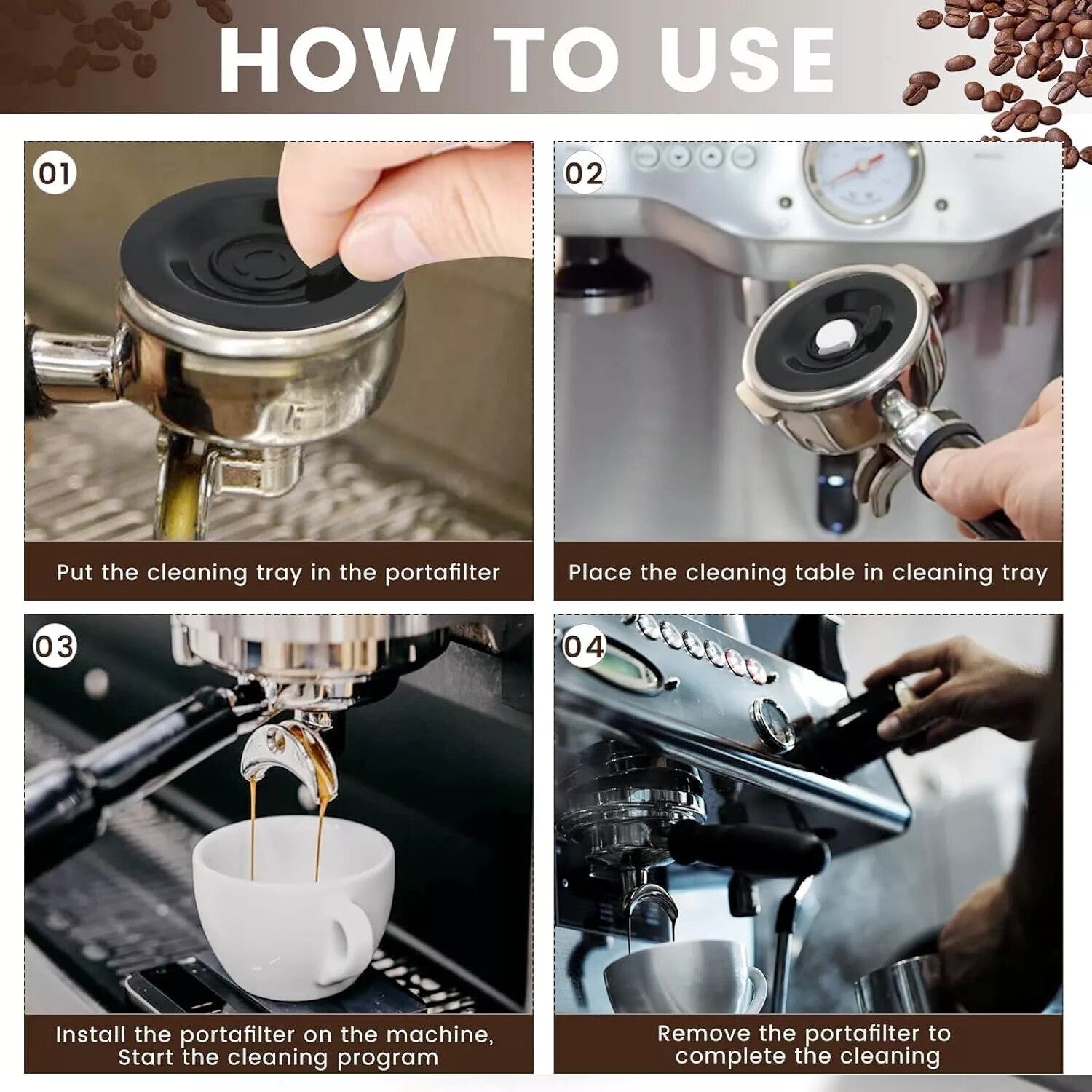 HOW TO USE

01

Put the cleaning tray in the portafilter

02

Place the cleaning table in cleaning tray

03

Install the portafilter on the machine, Start the cleaning program

04

Remove the portafilter to complete the cleaning