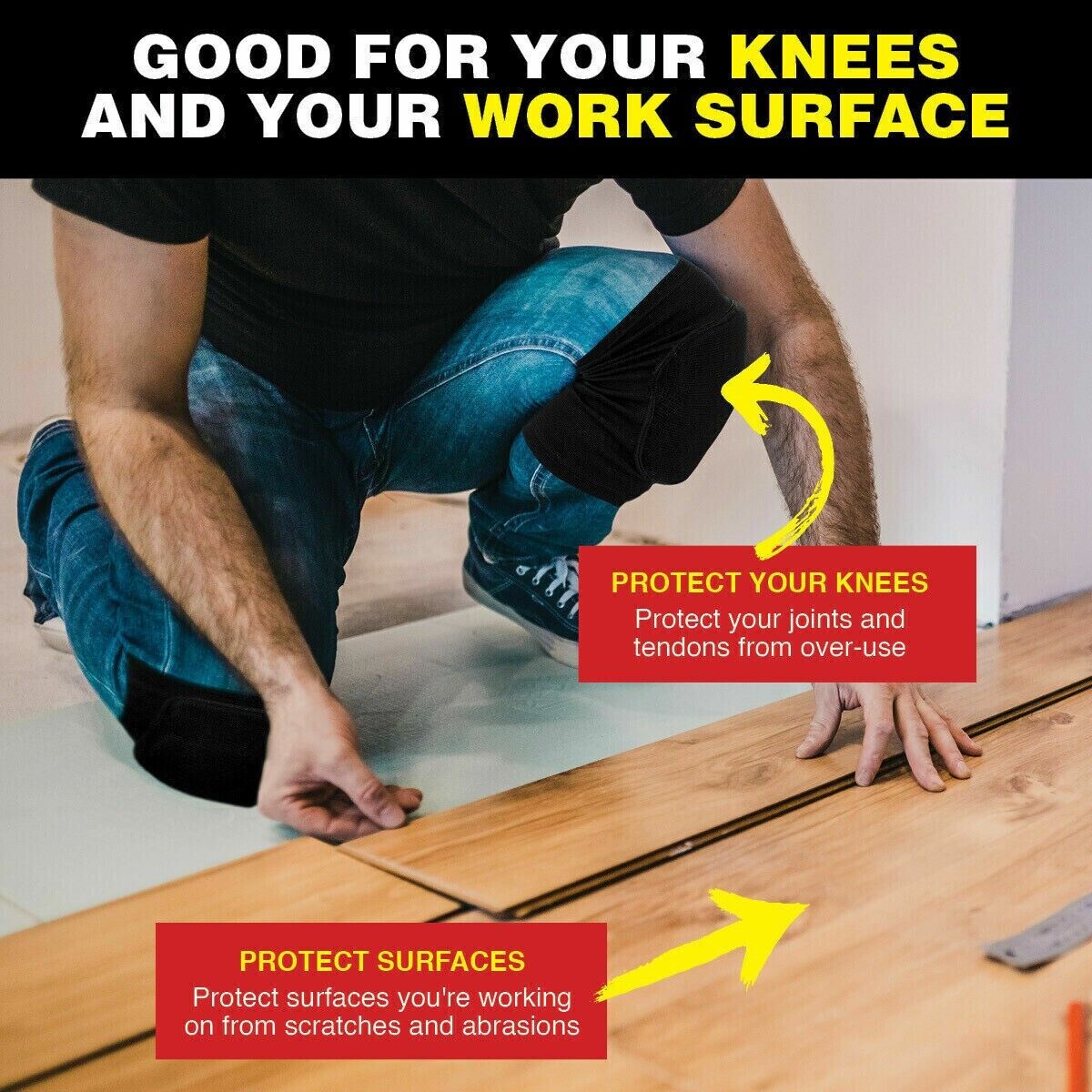 GOOD FOR YOUR KNEES AND YOUR WORK SURFACE

PROTECT YOUR KNEES
Protect your joints and tendons from over-use

PROTECT SURFACES
Protect surfaces you're working on from scratches and abrasions