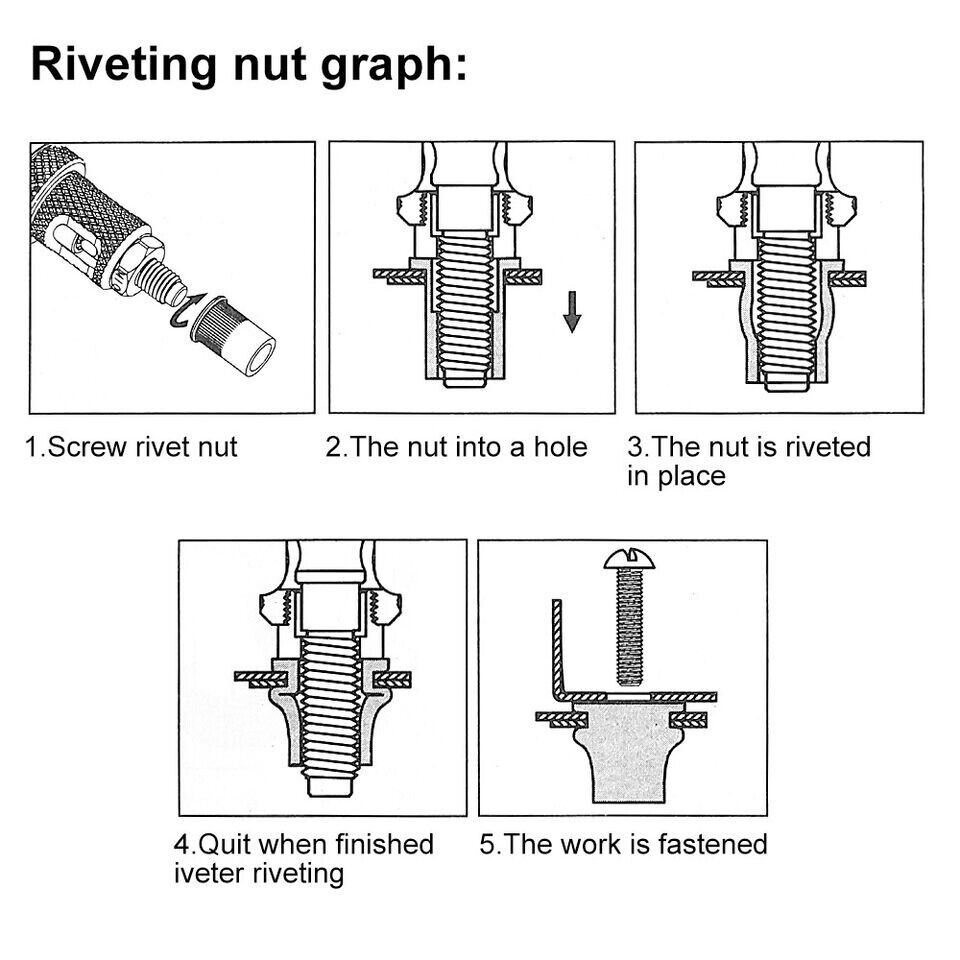 Riveting nut graph:

1.Screw rivet nut

2.The nut into a hole

3.The nut is riveted in place

4.Quit when finished iveter riveting

5.The work is fastened