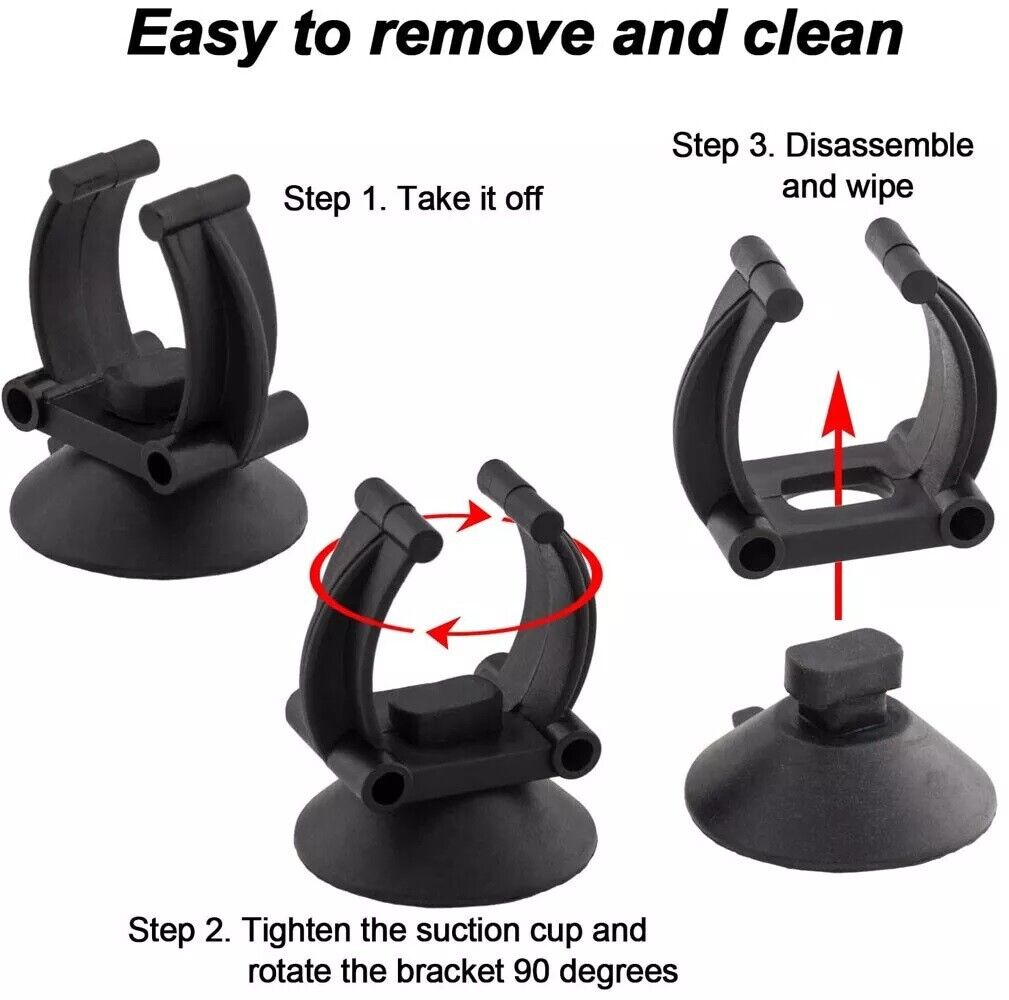 Easy to remove and clean

Step 1. Take it off

Step 3. Disassemble and wipe

Step 2. Tighten the suction cup and rotate the bracket 90 degrees