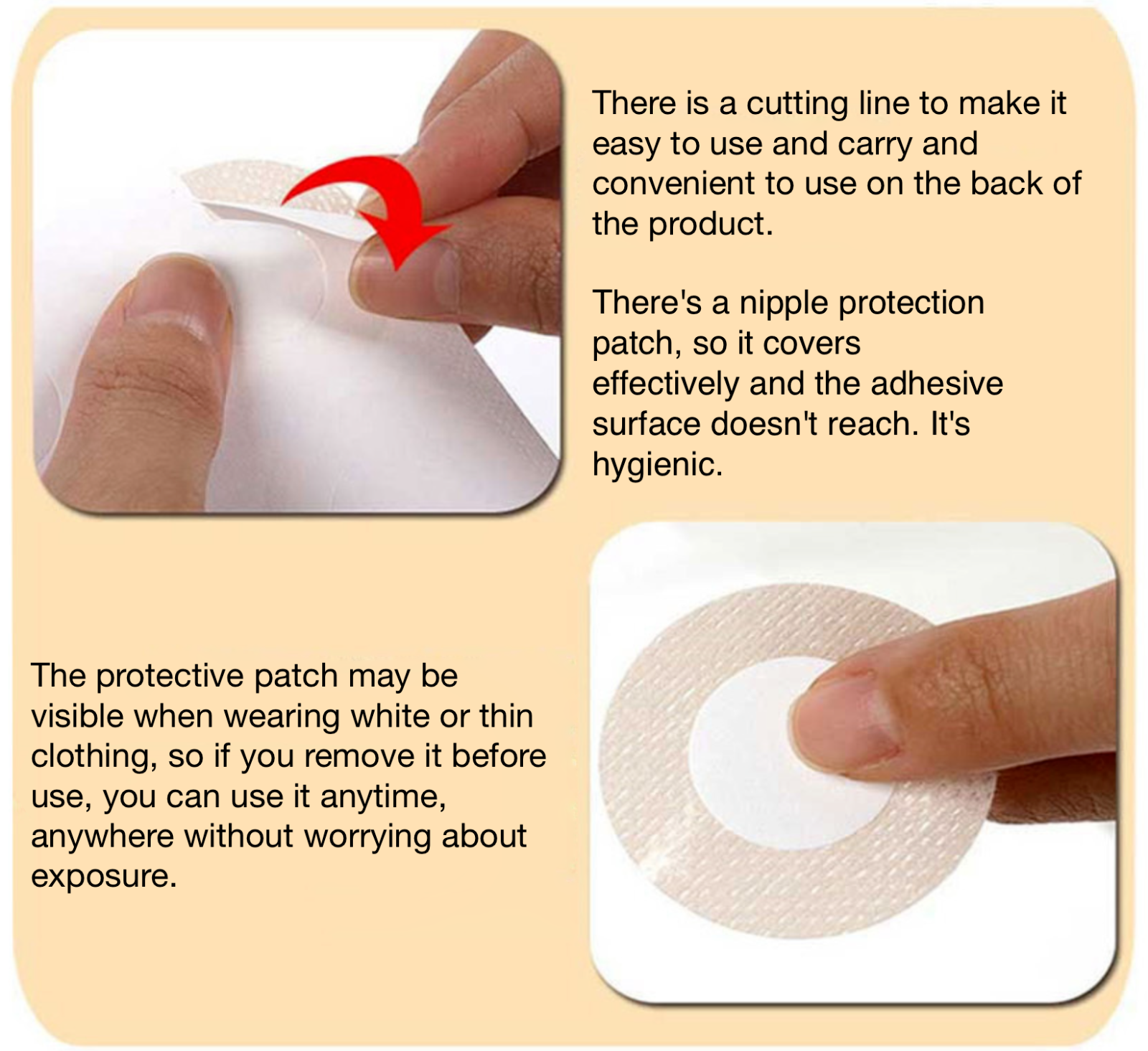 There is a cutting line to make it easy to use and carry and convenient to use on the back of the product.

There's a nipple protection patch, so it covers effectively and the adhesive surface doesn't reach. It's hygienic.

The protective patch may be visible when wearing white or thin clothing, so if you remove it before use, you can use it anytime, anywhere without worrying about exposure.